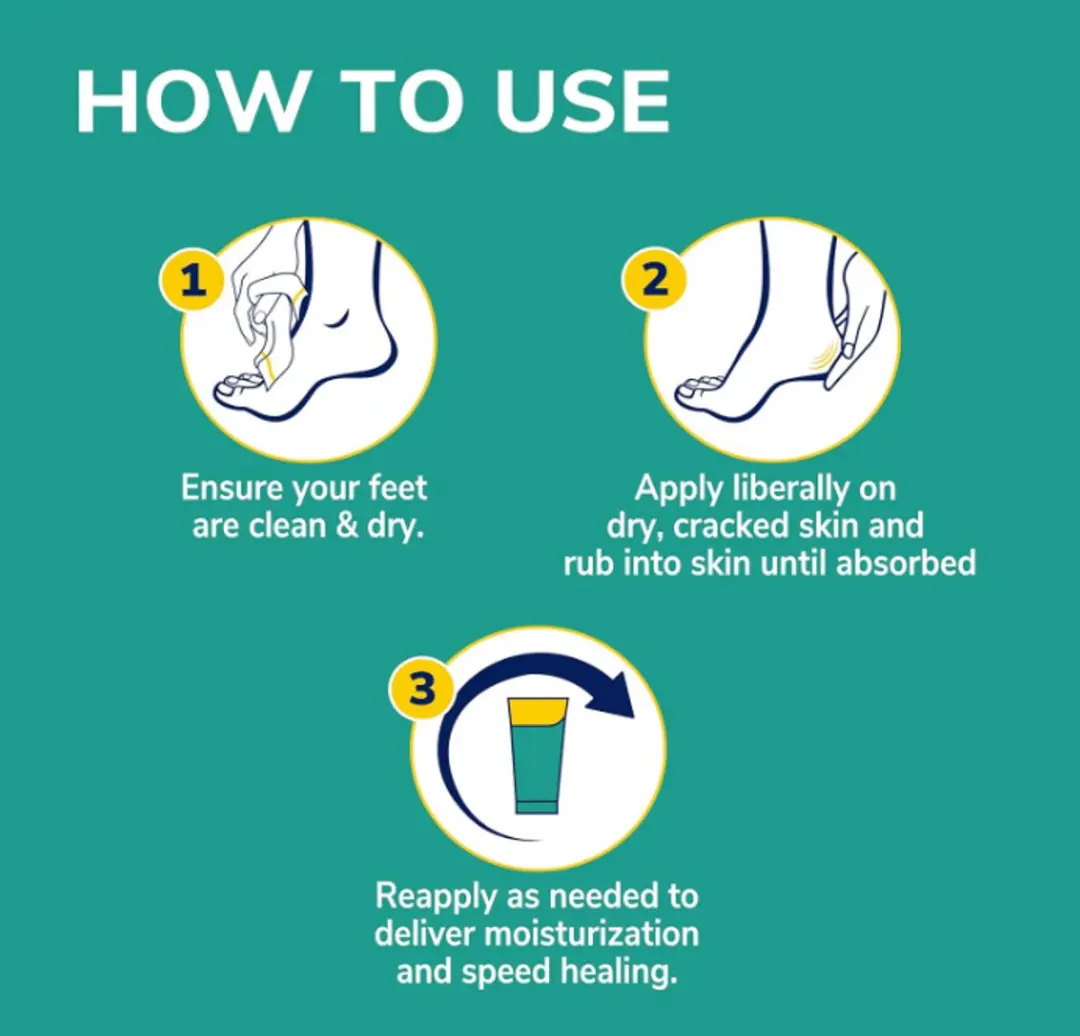 HOW TO USE

1

Ensure your feet are clean & dry.

2

Apply liberally on dry, cracked skin and rub into skin until absorbed

3

Reapply as needed to deliver moisturization and speed healing.