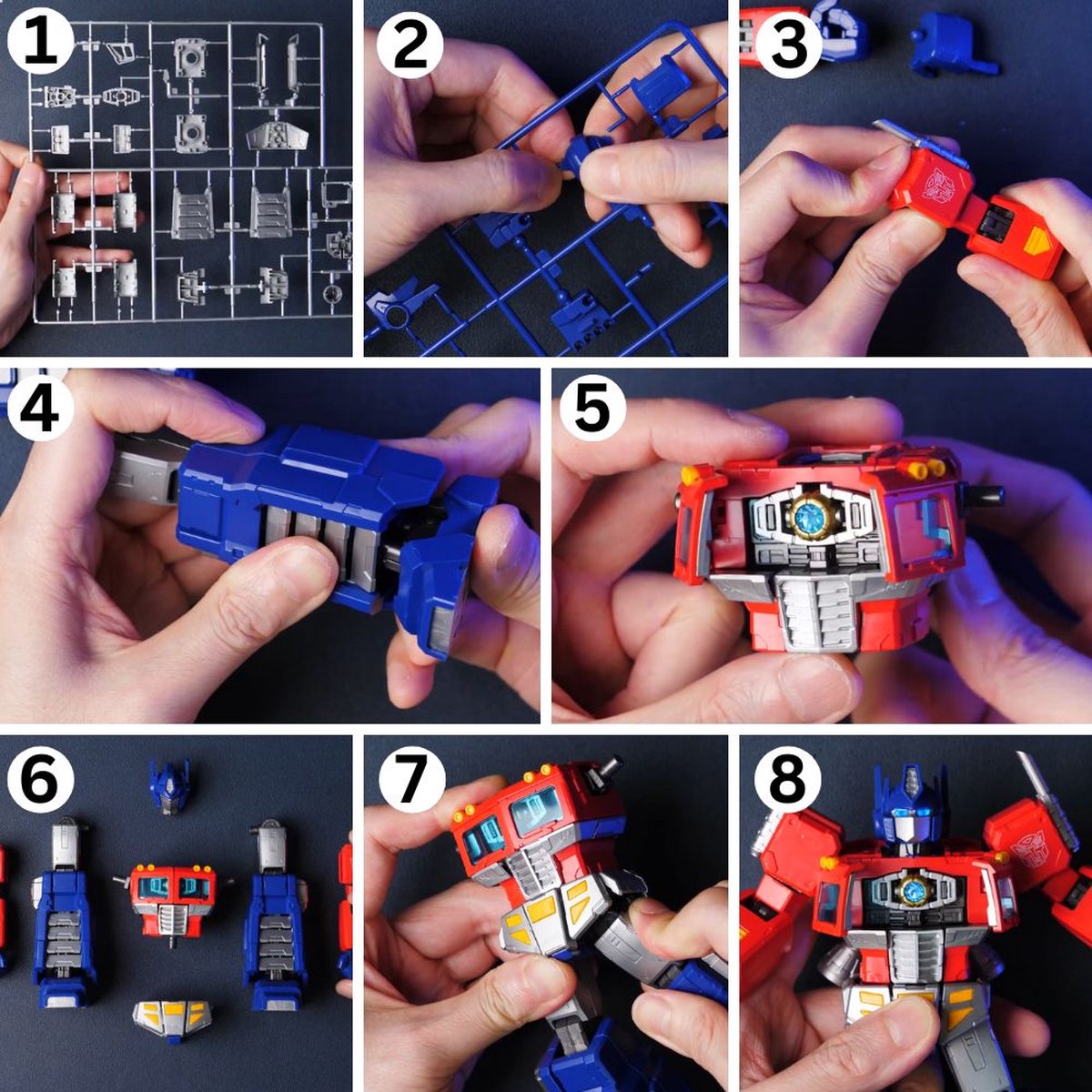 1
2
3
4
5
6
7
8