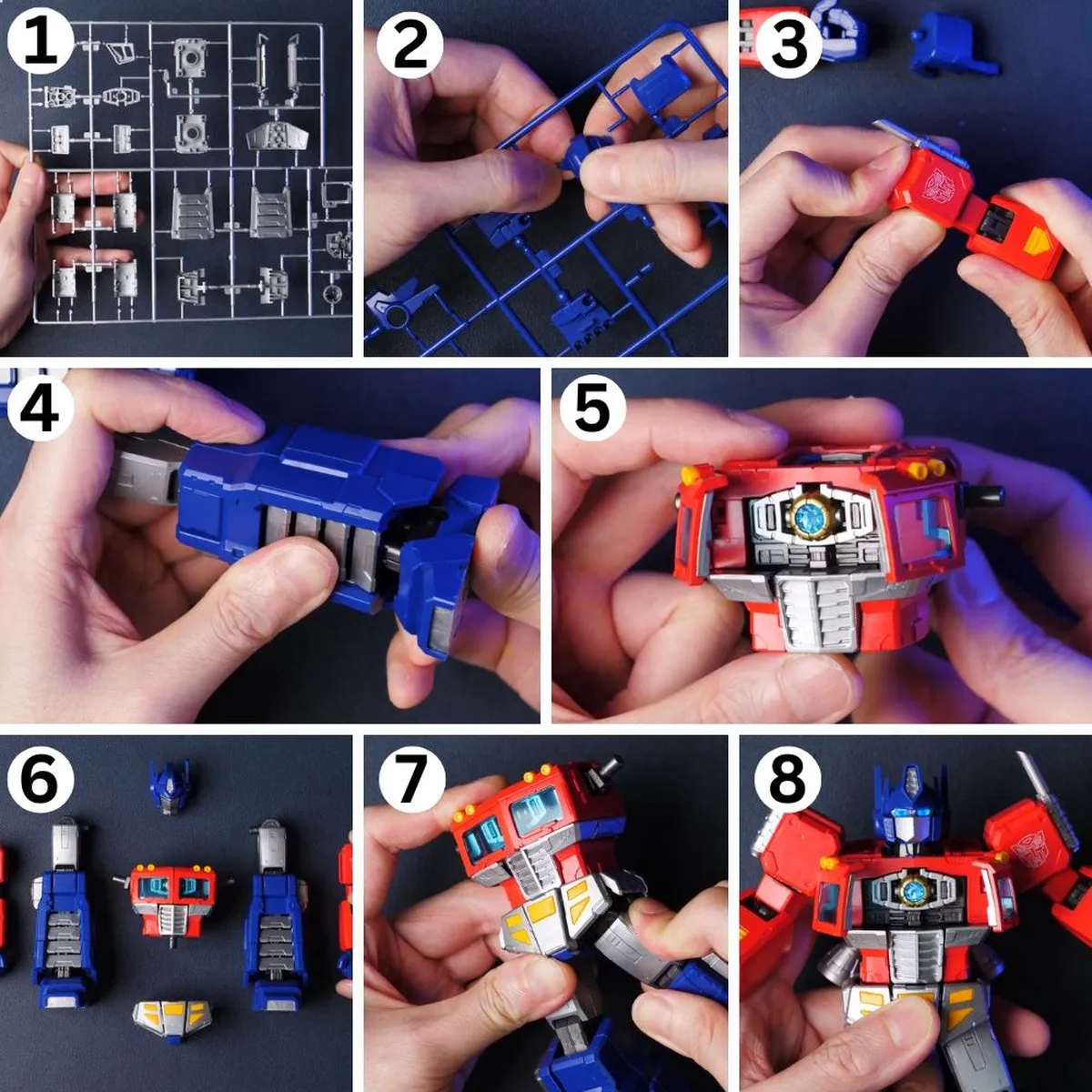 1
2
3
4
5
6
7
8