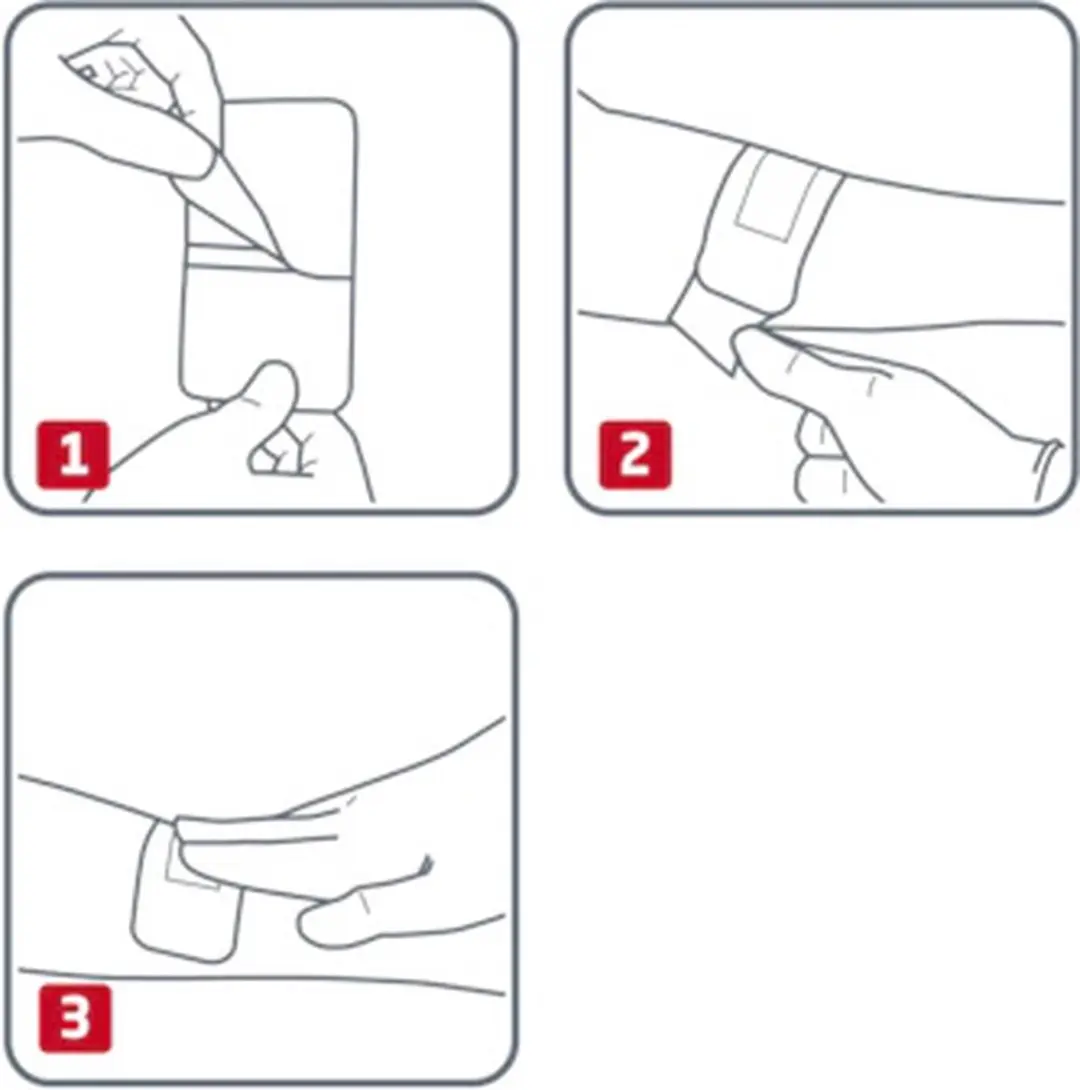 1

2

3