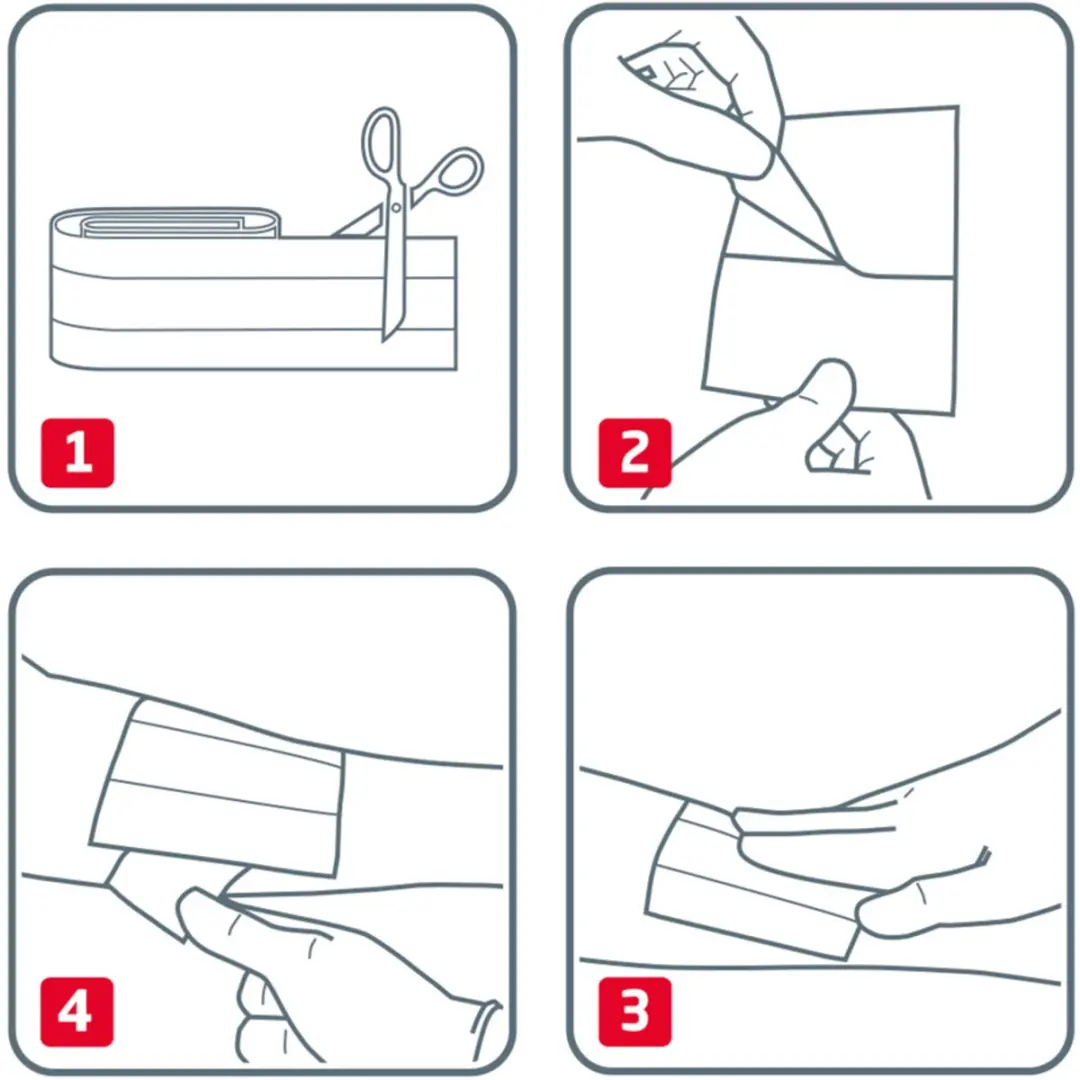 1

2

4

3