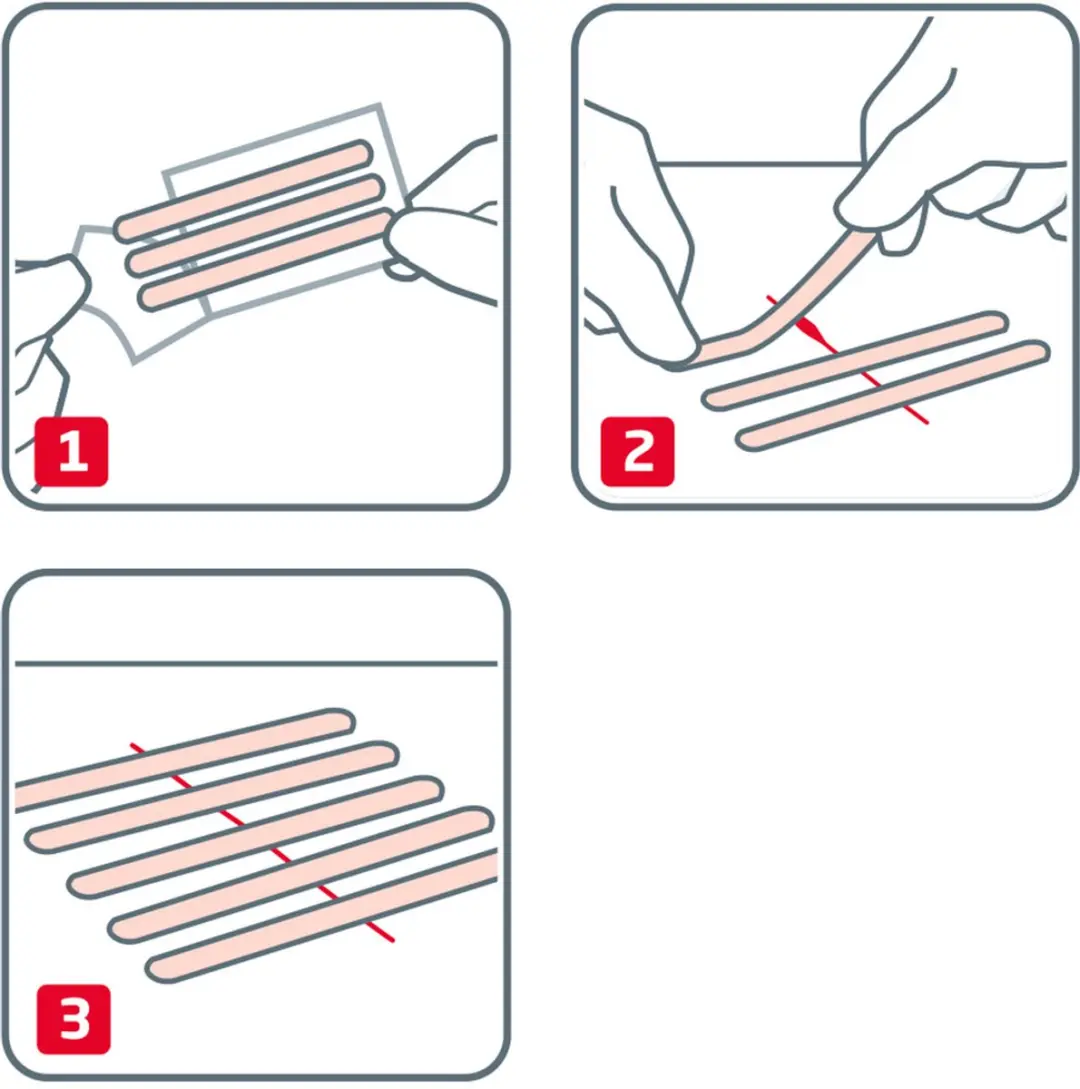 1

2

3