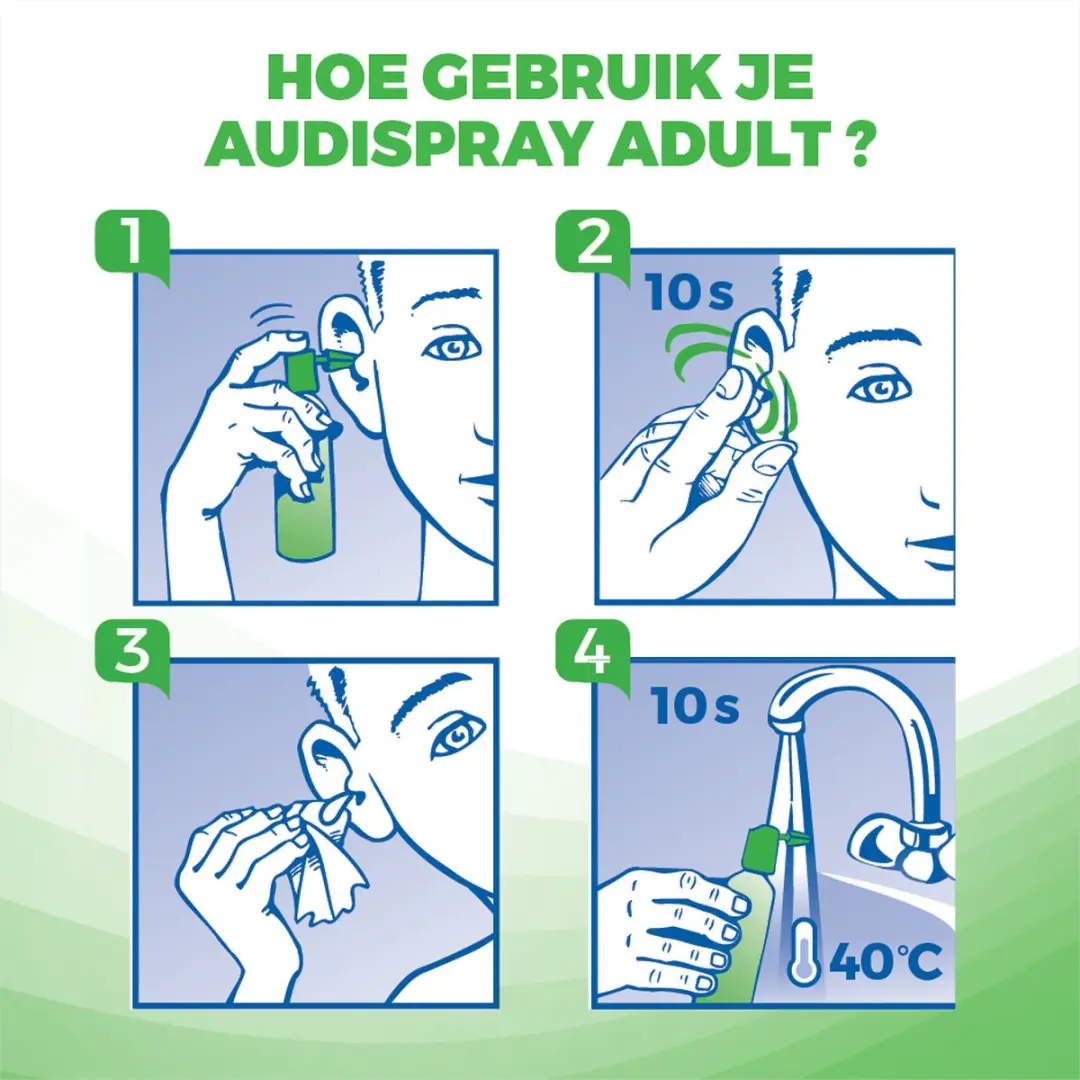 HOE GEBRUIK JE AUDISPRAY ADULT ?

1

2

10 s

3

4

10 s

40°C