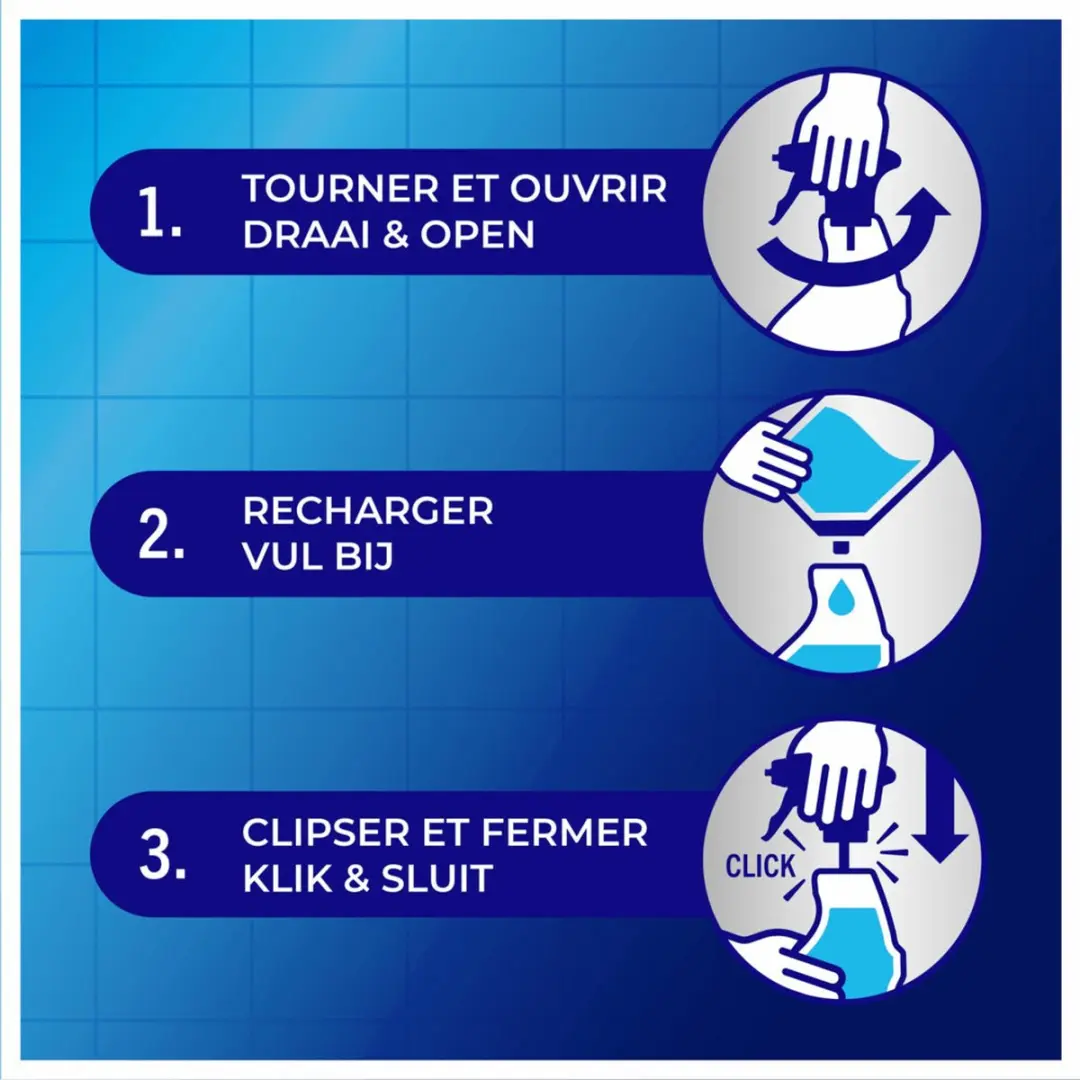 1. TOURNER ET OUVRIR
DRAAI & OPEN

2. RECHARGER
VUL BIJ

3. CLIPSER ET FERMER
KLIK & SLUIT

CLICK