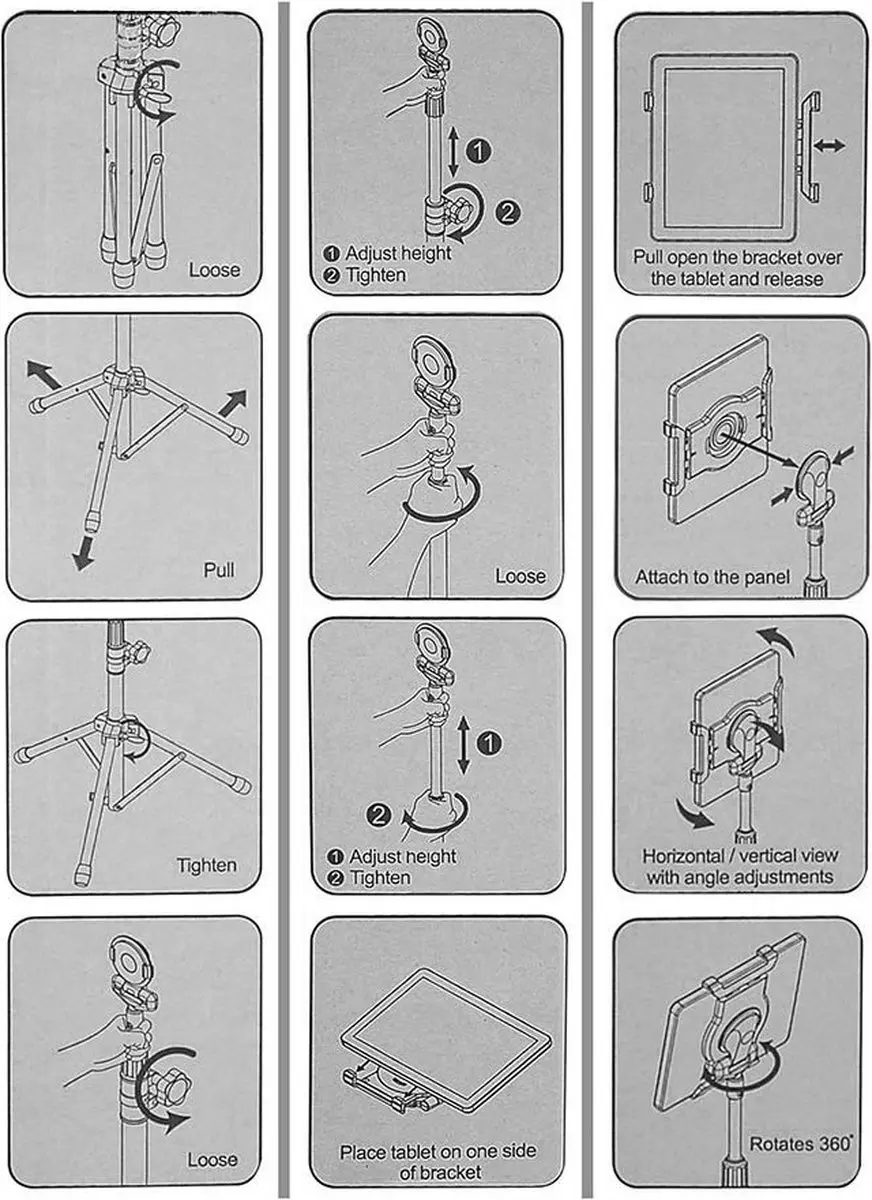 Loose

Pull

Tighten

Loose

1
2
❶ Adjust height
❷ Tighten

Loose

1
2
❶ Adjust height
❷ Tighten

Place tablet on one side of bracket

Pull open the bracket over the tablet and release

Attach to the panel

Horizontal / vertical view with angle adjustments

Rotates 360°