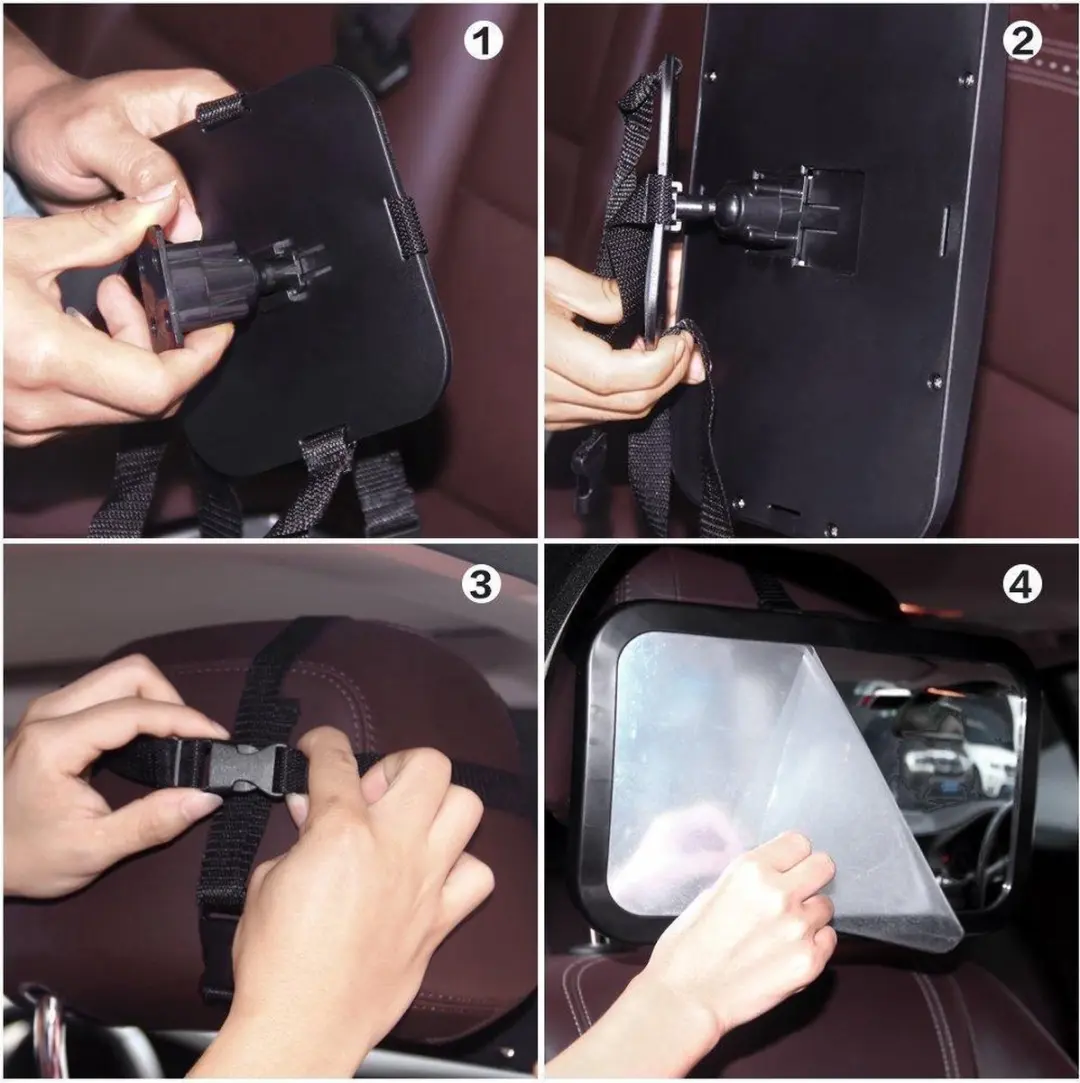 1

2

3

4