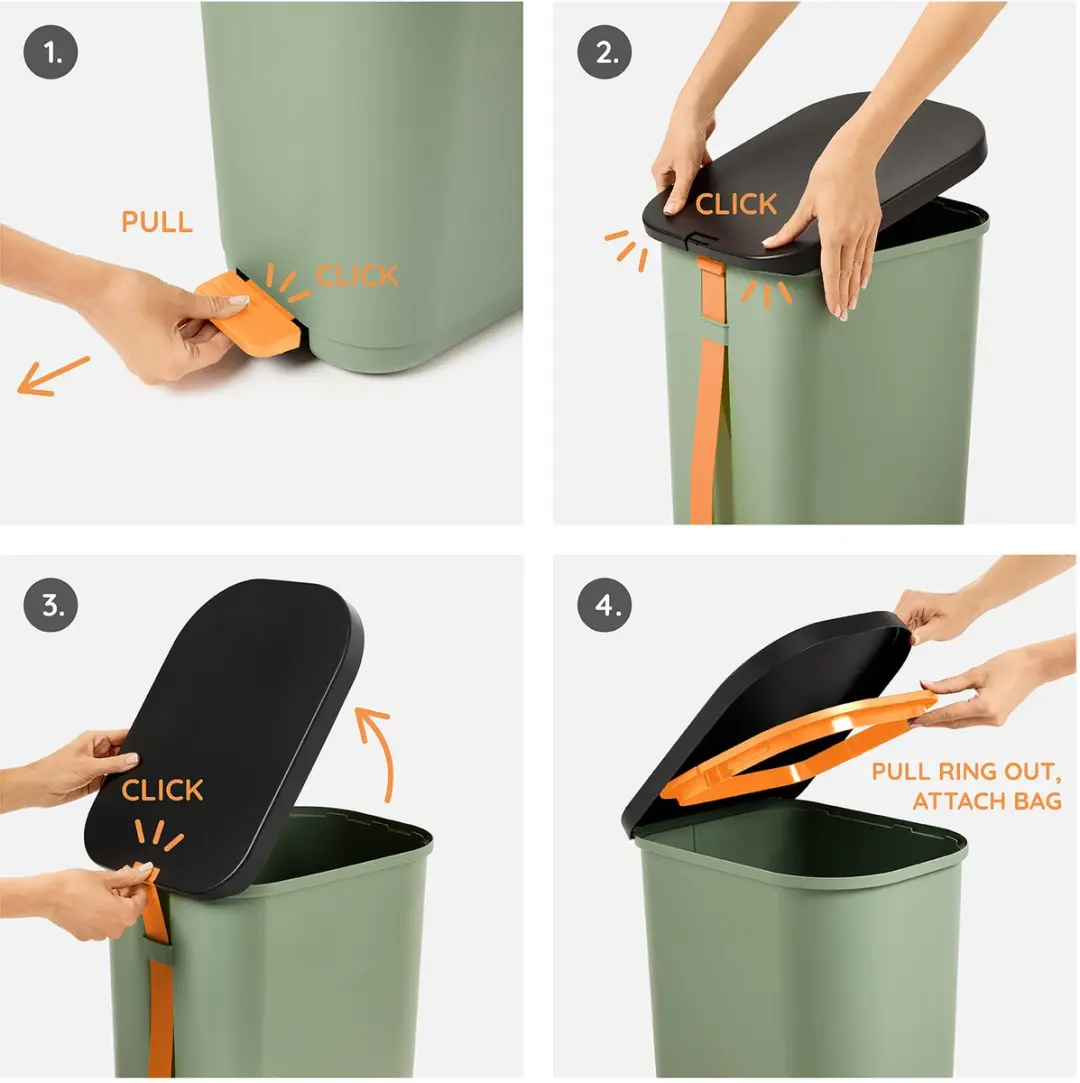 1.

PULL

CLICK

2.

CLICK

3.

CLICK

4.

PULL RING OUT, ATTACH BAG