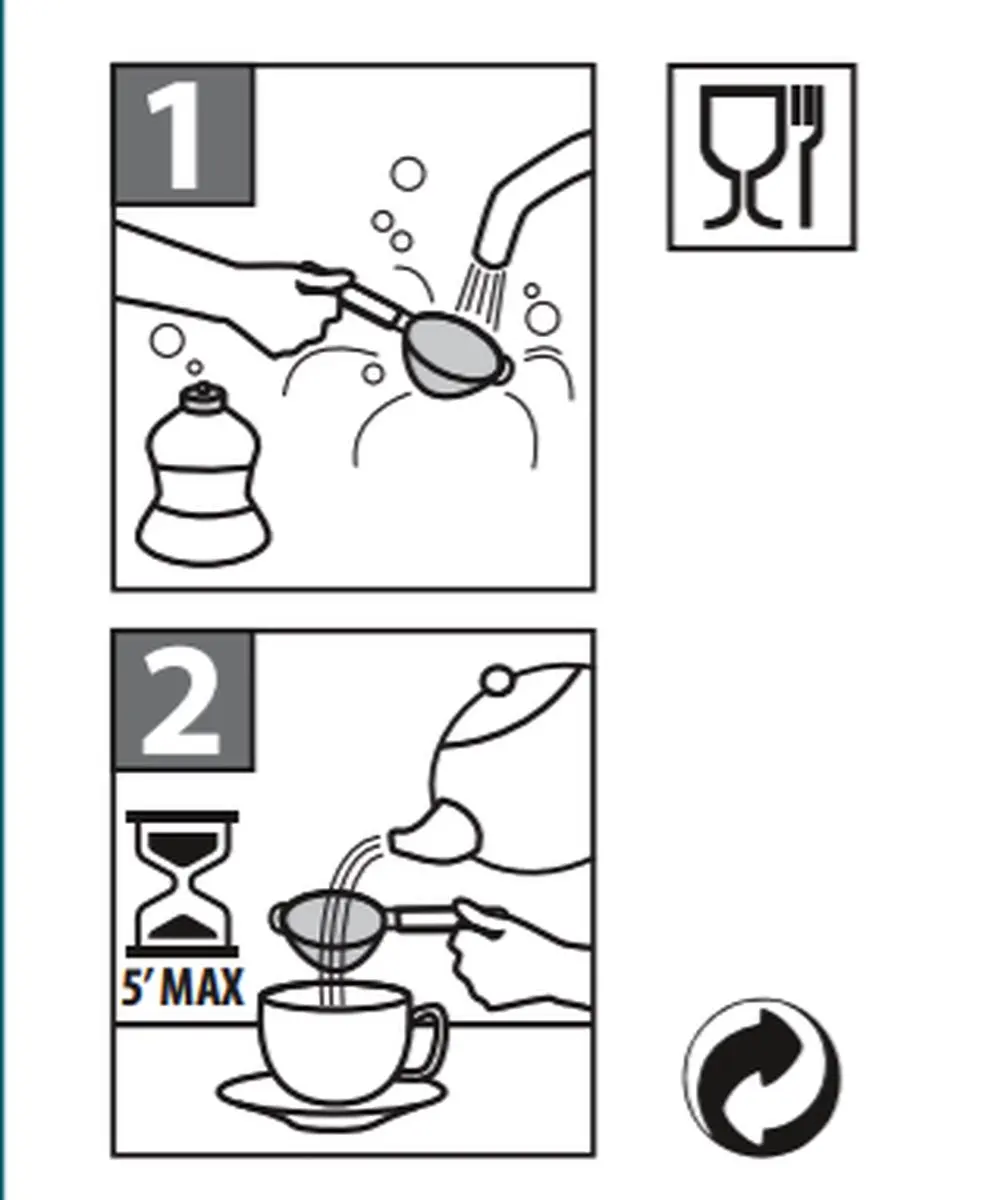 1

2

5' MAX