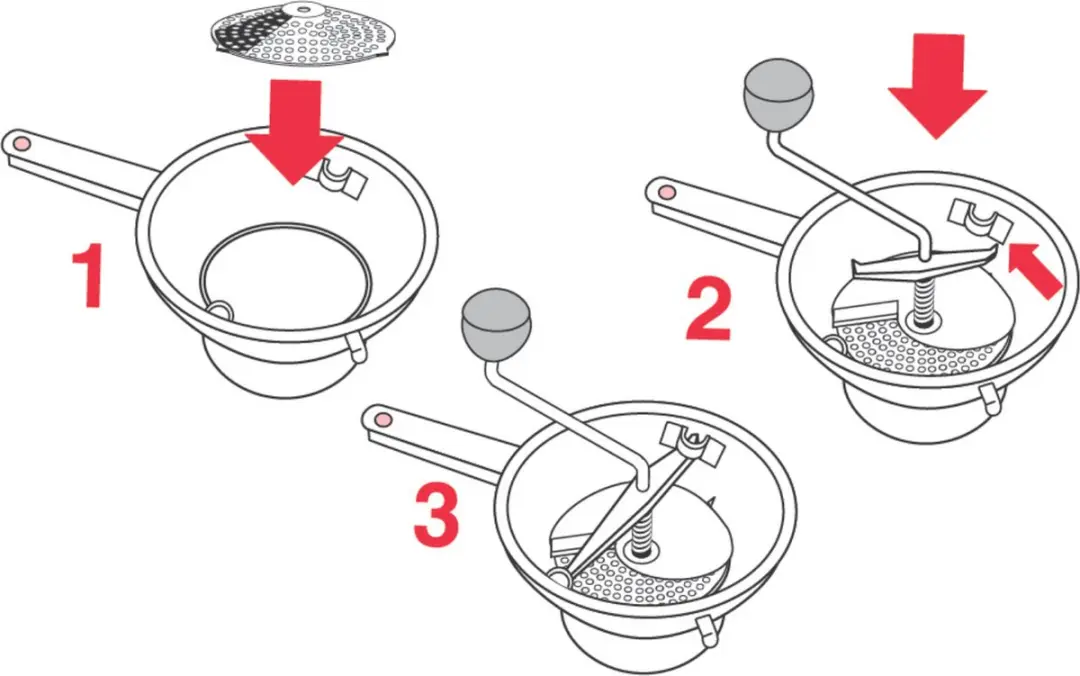 1

2

3