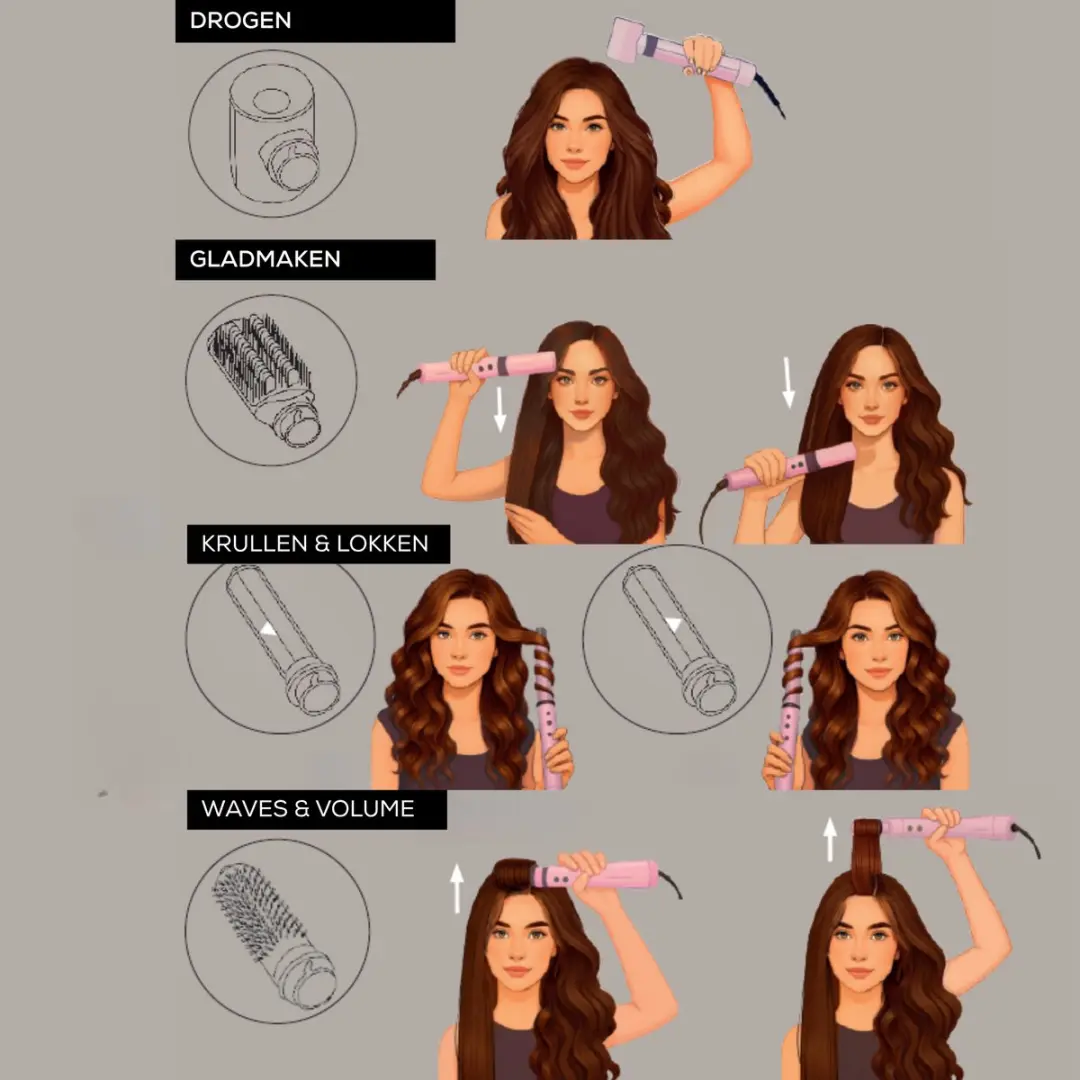 DROGEN

GLADMAKEN

KRULLEN & LOKKEN

WAVES & VOLUME