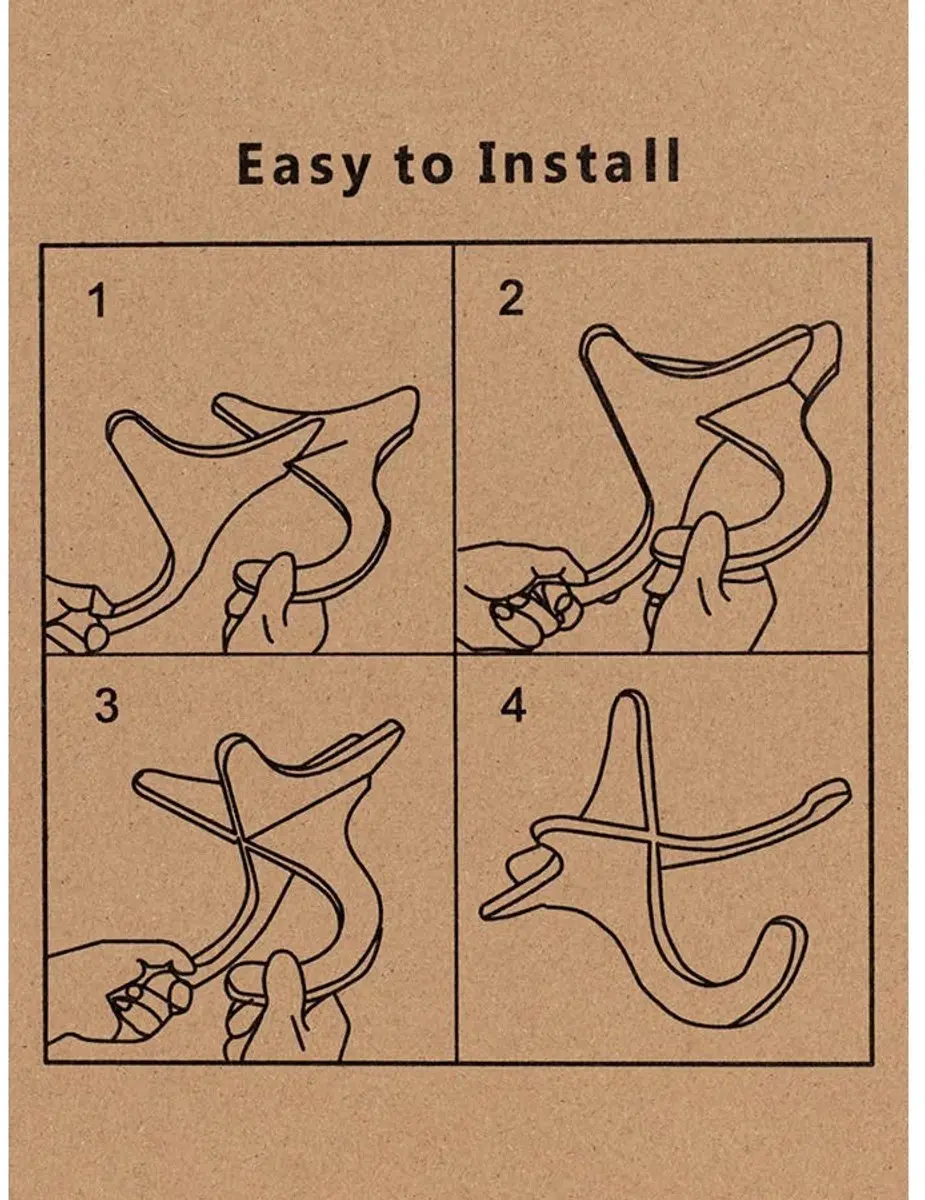 Easy to Install

1

2

3

4