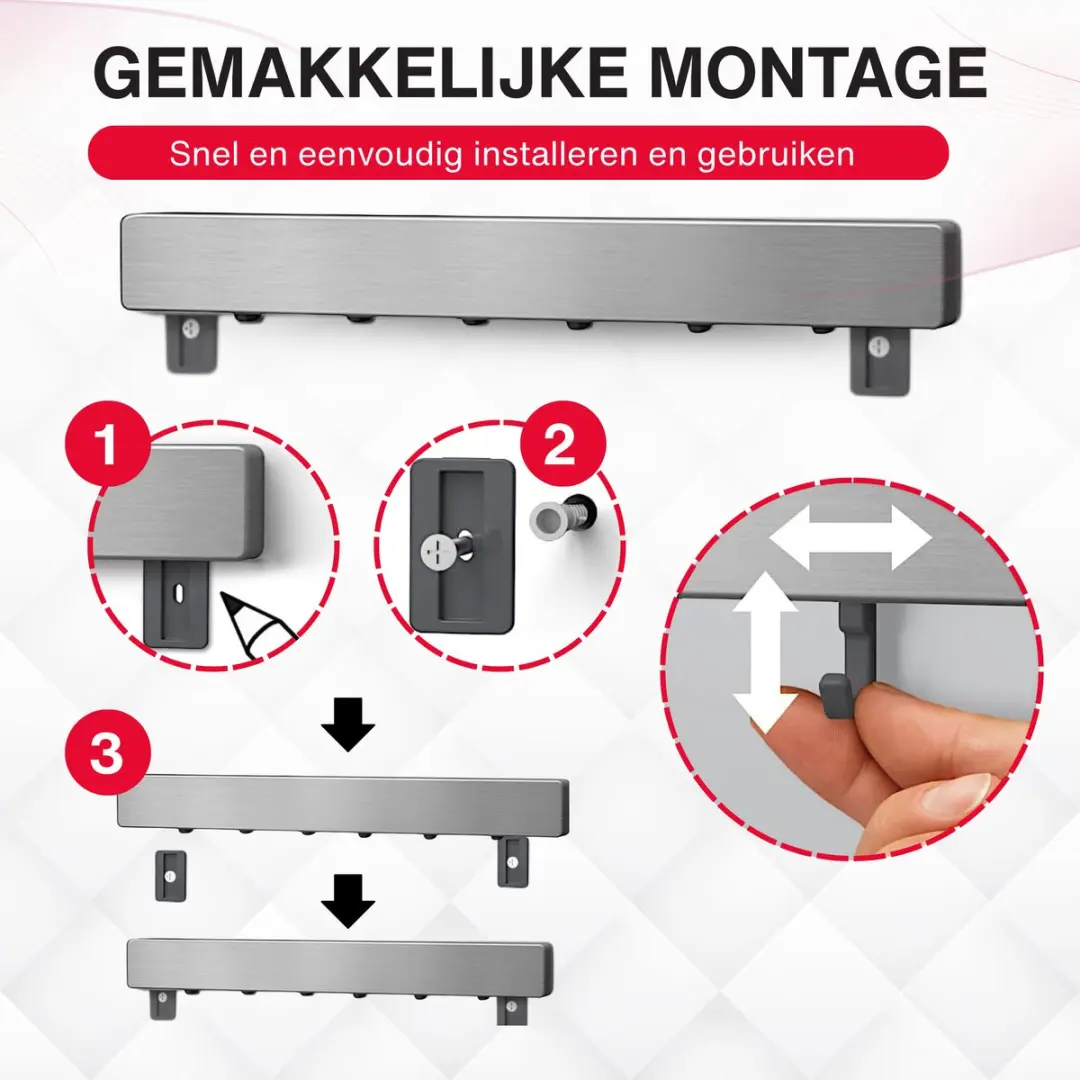 GEMAKKELIJKE MONTAGE

Snel en eenvoudig installeren en gebruiken

1

2

3