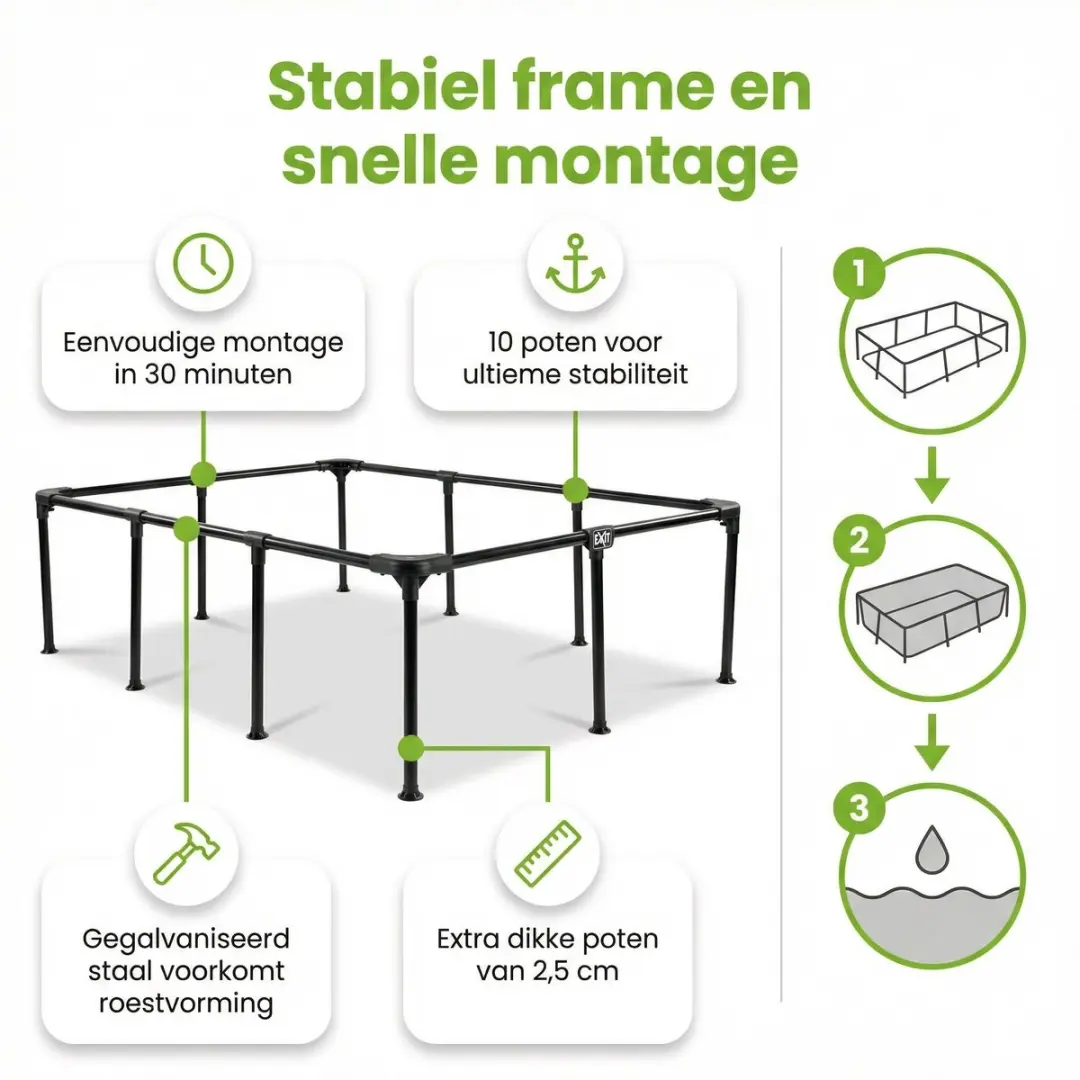 Stabiel frame en snelle montage

Eenvoudige montage in 30 minuten

10 poten voor ultieme stabiliteit

EXIT

Gegalvaniseerd staal voorkomt roestvorming

Extra dikke poten van 2,5 cm

1

2

3