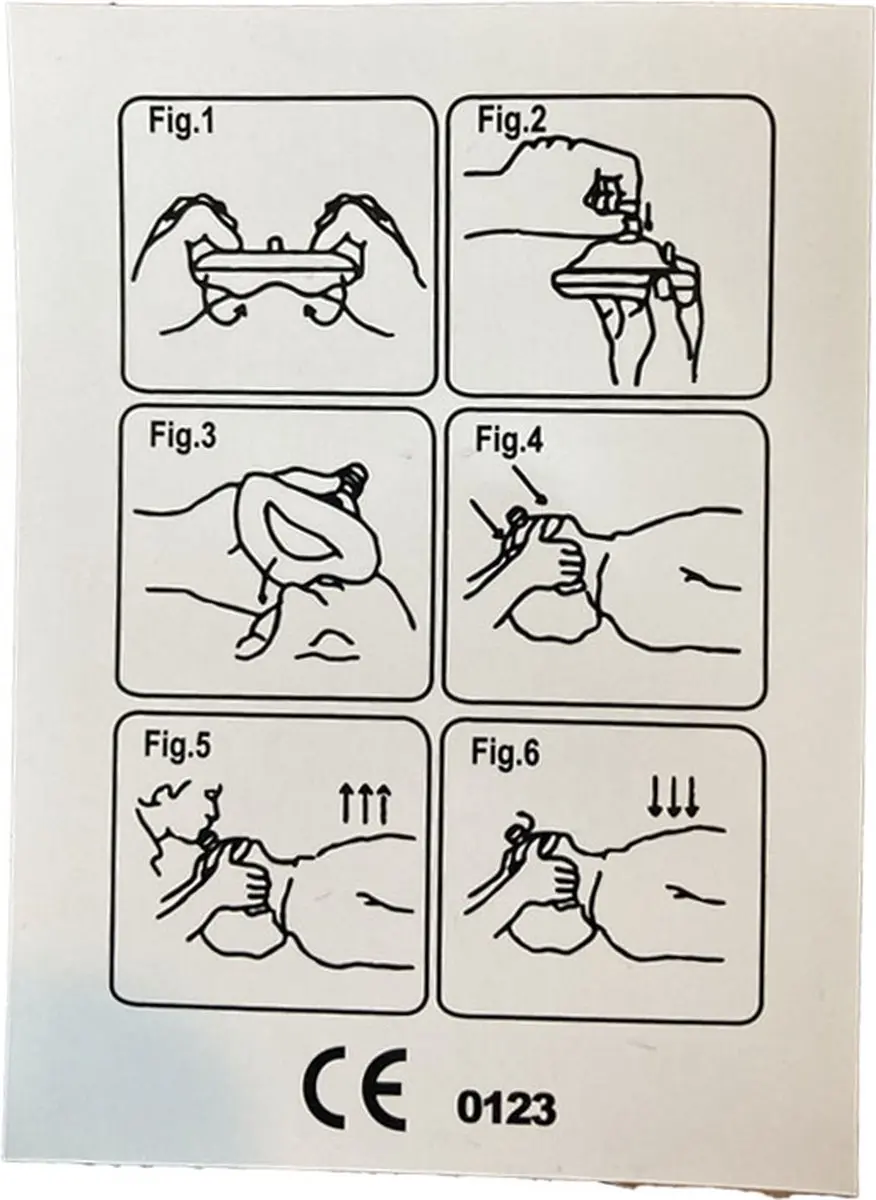 Fig.1

Fig.2

Fig.3

Fig.4

Fig.5

Fig.6

CE 0123