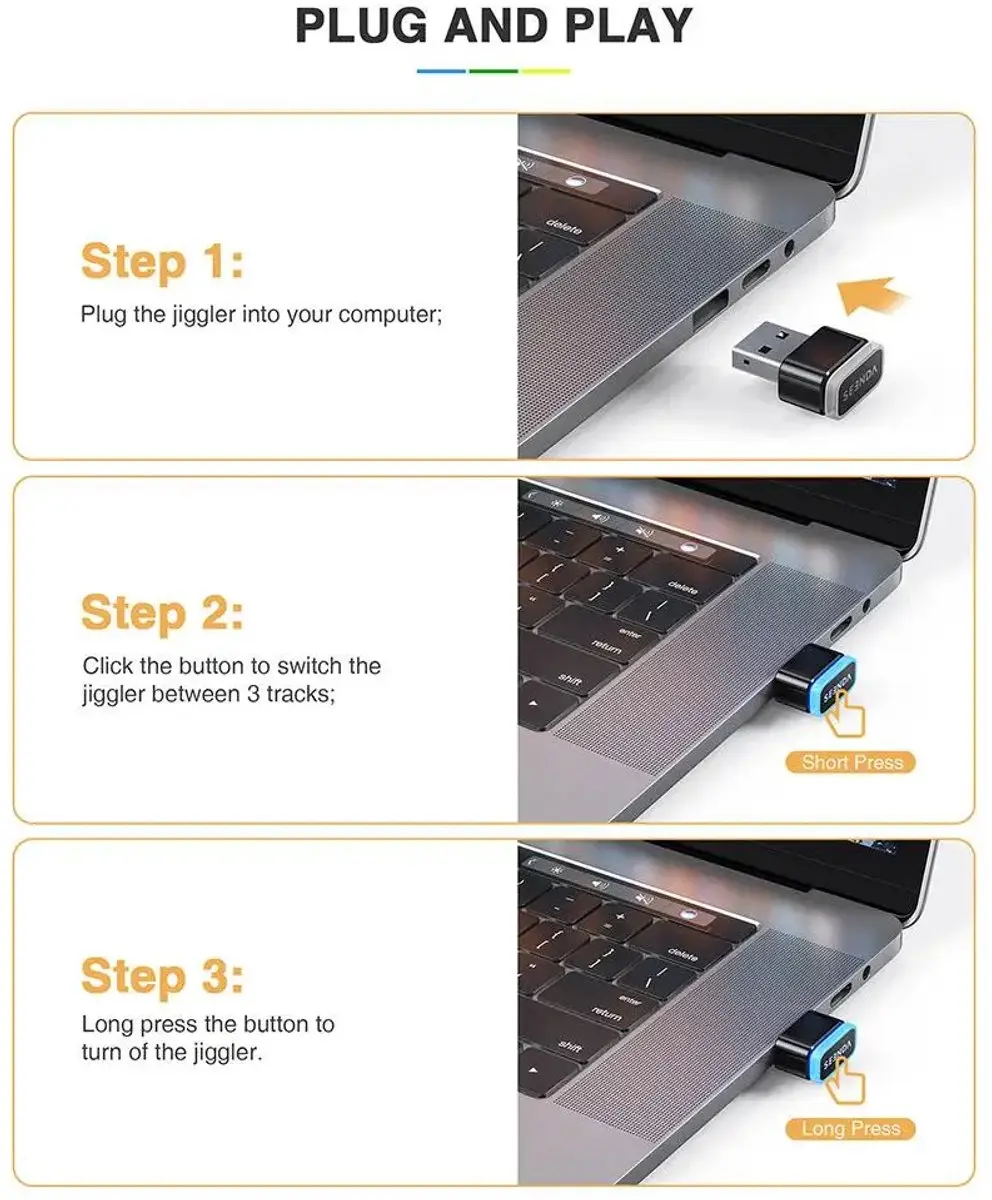 PLUG AND PLAY

Step 1:

Plug the jiggler into your computer;

delete

SEENDA

Step 2:

Click the button to switch the jiggler between 3 tracks;

delete

enter

return

shift

SEENDA

Short Press

Step 3:

Long press the button to turn of the jiggler.

delete

enter

return

shift

SEENDA

Long Press