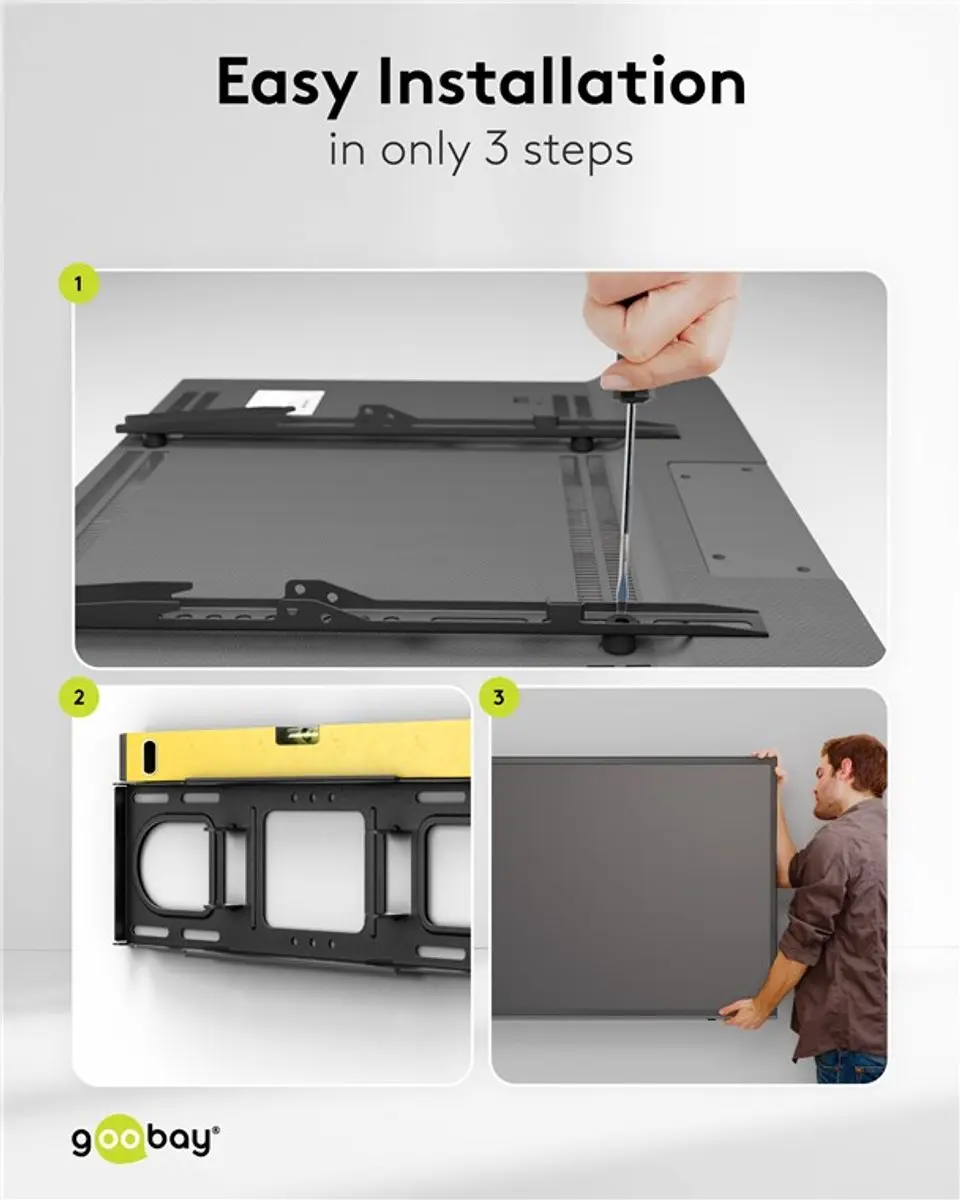 Easy Installation
in only 3 steps

1

2

3

goobay®