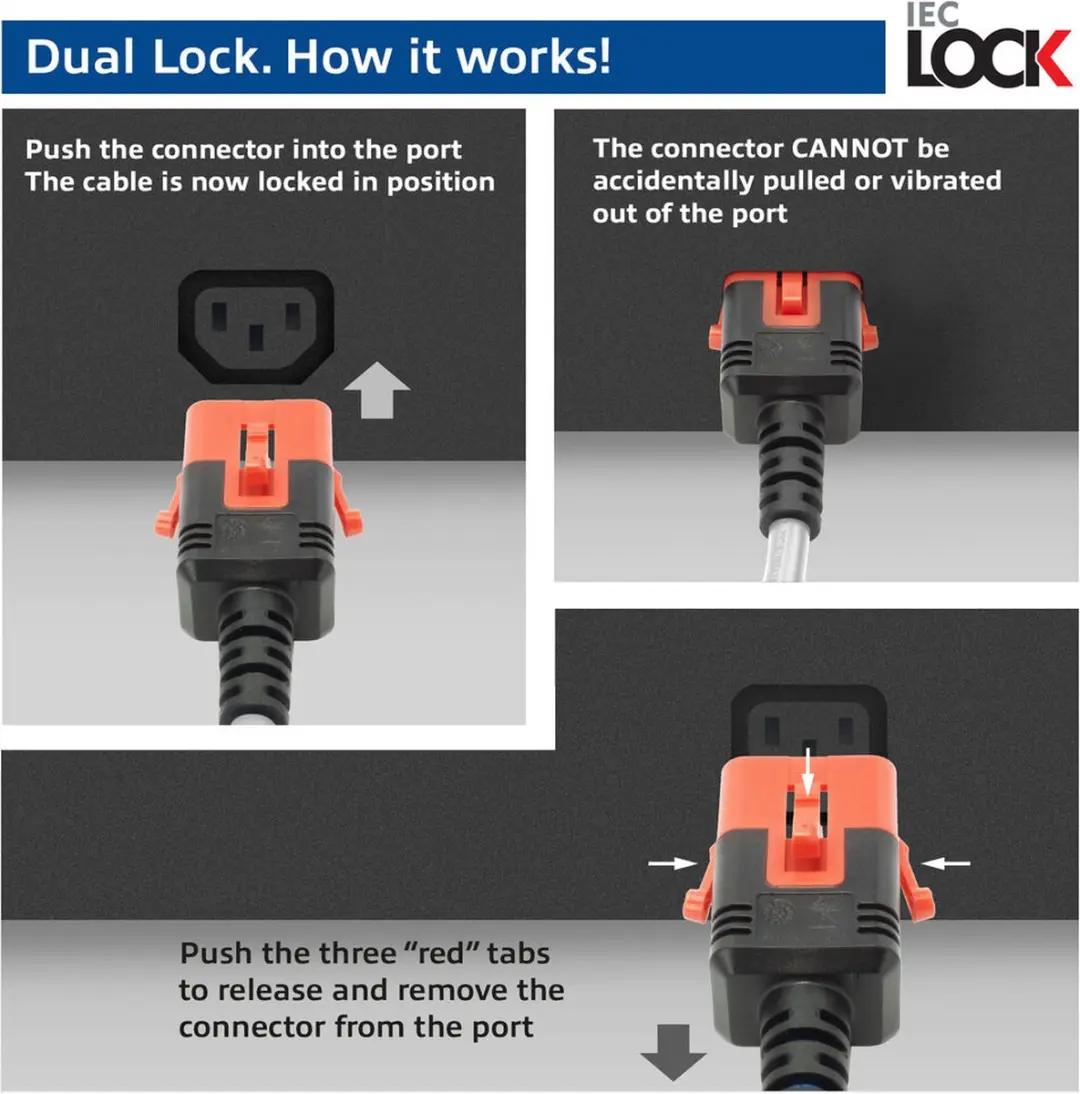 Dual Lock. How it works!

IEC LOCK

Push the connector into the port
The cable is now locked in position

The connector CANNOT be accidentally pulled or vibrated out of the port

Push the three “red” tabs to release and remove the connector from the port