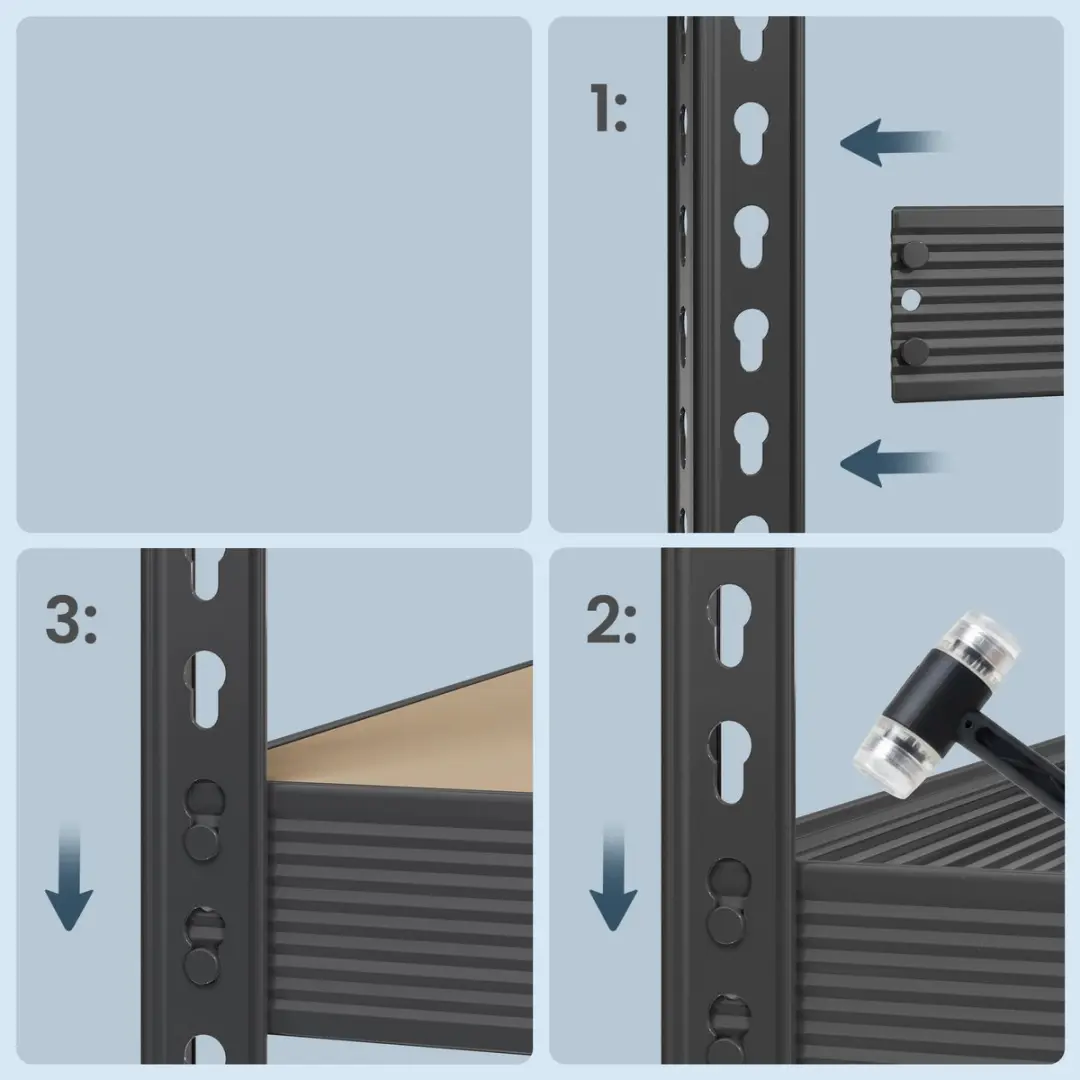 1:

3:

2: