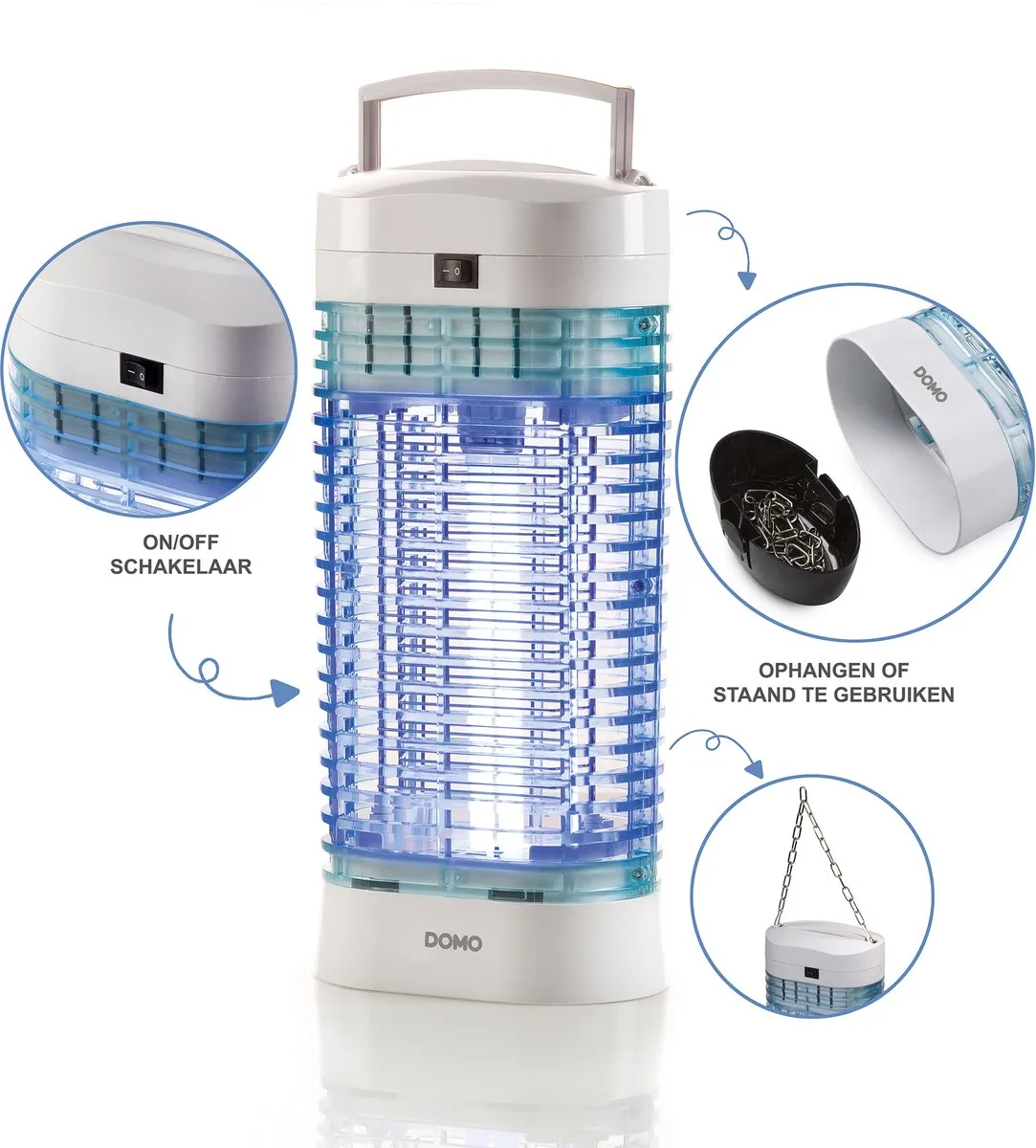 ON/OFF SCHAKELAAR

DOMO

OPHANGEN OF STAAND TE GEBRUIKEN

DOMO