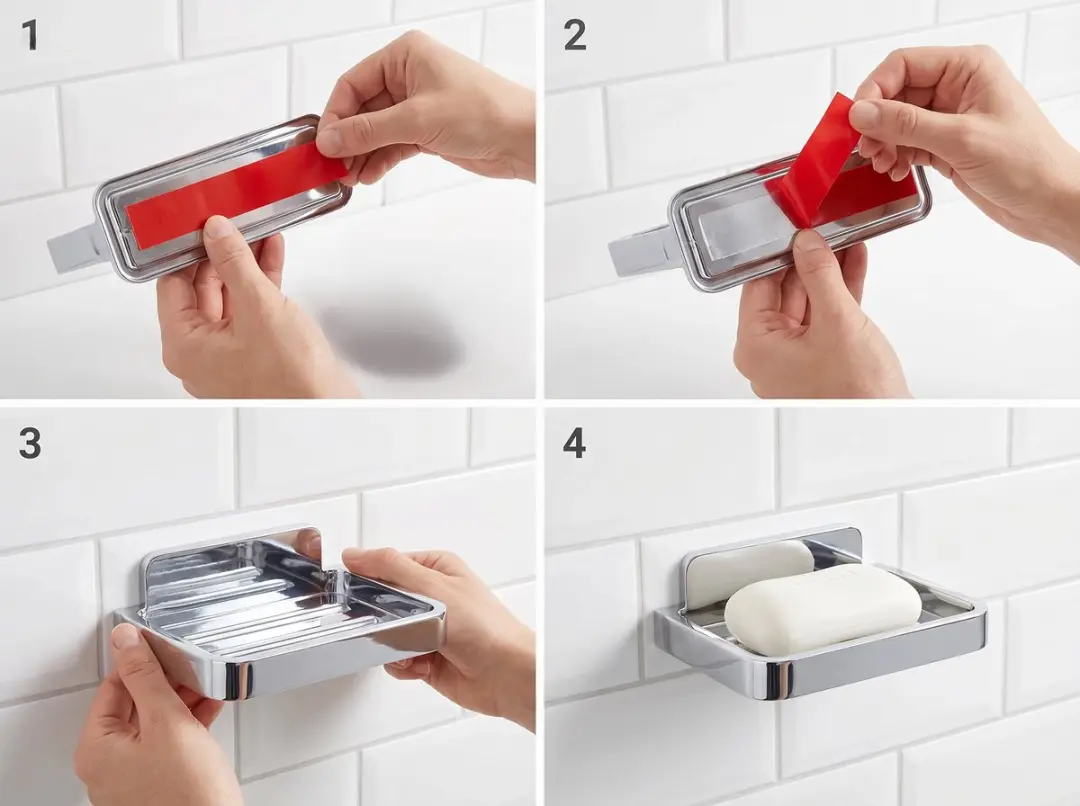 1

2

3

4