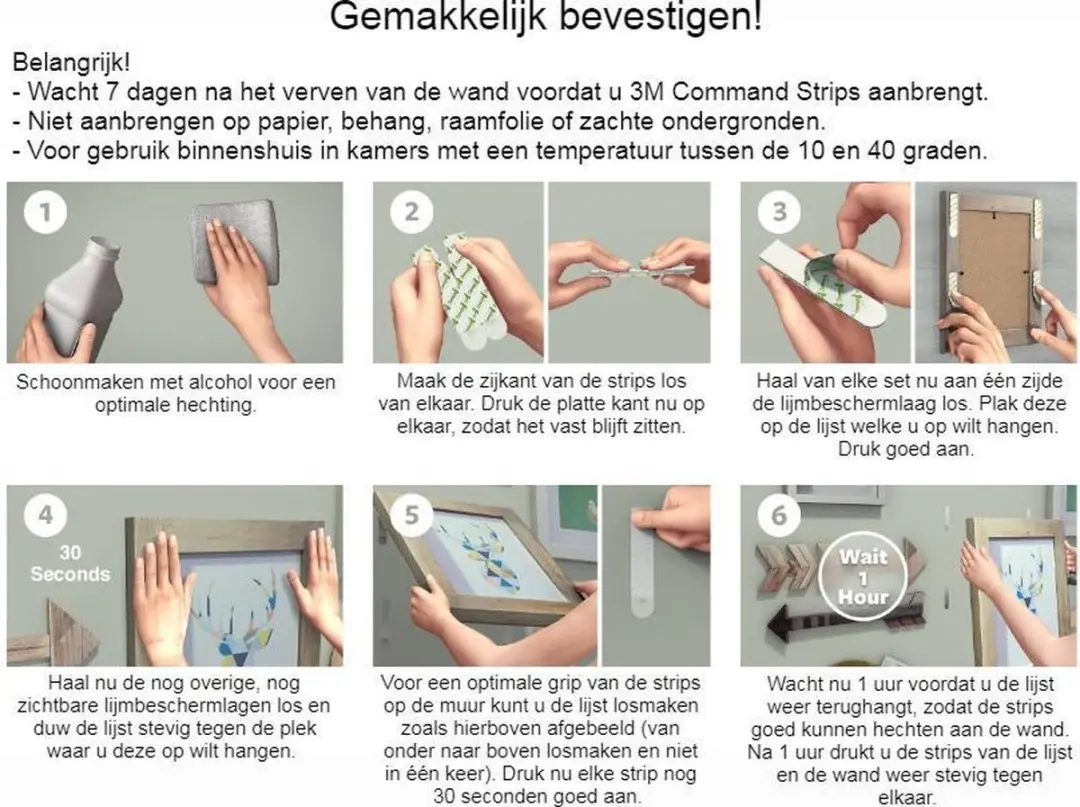 Gemakkelijk bevestigen!

Belangrijk!
- Wacht 7 dagen na het verven van de wand voordat u 3M Command Strips aanbrengt.
- Niet aanbrengen op papier, behang, raamfolie of zachte ondergronden.
- Voor gebruik binnenshuis in kamers met een temperatuur tussen de 10 en 40 graden.

1

Schoonmaken met alcohol voor een optimale hechting.

2

Maak de zijkant van de strips los van elkaar. Druk de platte kant nu op elkaar, zodat het vast blijft zitten.

3

Haal van elke set nu aan één zijde de lijmbeschermlaag los. Plak deze op de lijst welke u op wilt hangen. Druk goed aan.

4

30 Seconds

Haal nu de nog overige, nog zichtbare lijmbeschermlagen los en duw de lijst stevig tegen de plek waar u deze op wilt hangen.

5

Voor een optimale grip van de strips op de muur kunt u de lijst losmaken zoals hierboven afgebeeld (van onder naar boven losmaken en niet in één keer). Druk nu elke strip nog 30 seconden goed aan.

6

Wait 1 Hour

Wacht nu 1 uur voordat u de lijst weer terughangt, zodat de strips goed kunnen hechten aan de wand. Na 1 uur drukt u de strips van de lijst en de wand weer stevig tegen elkaar.