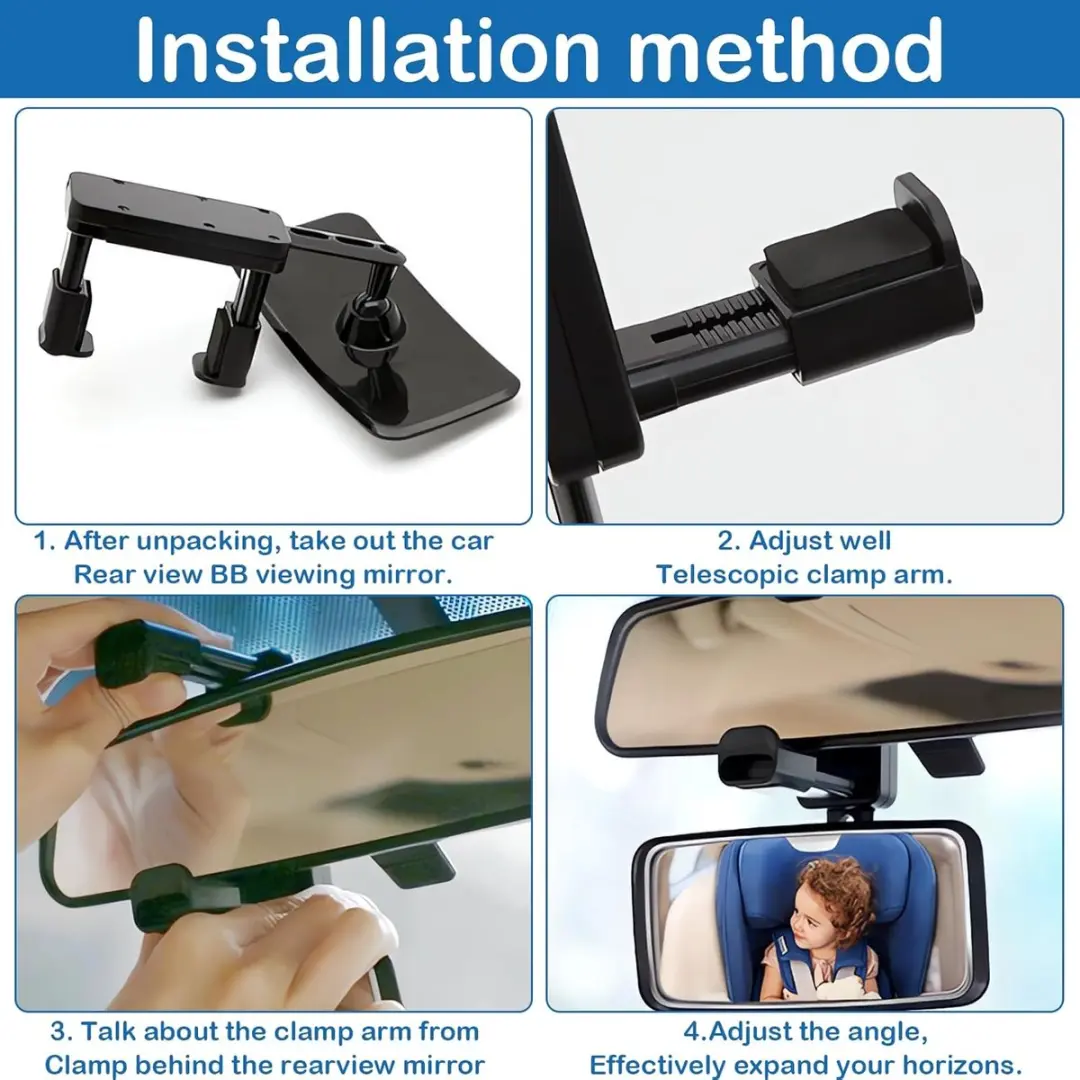 Installation method

1. After unpacking, take out the car Rear view BB viewing mirror.

2. Adjust well Telescopic clamp arm.

3. Talk about the clamp arm from Clamp behind the rearview mirror

4.Adjust the angle, Effectively expand your horizons.