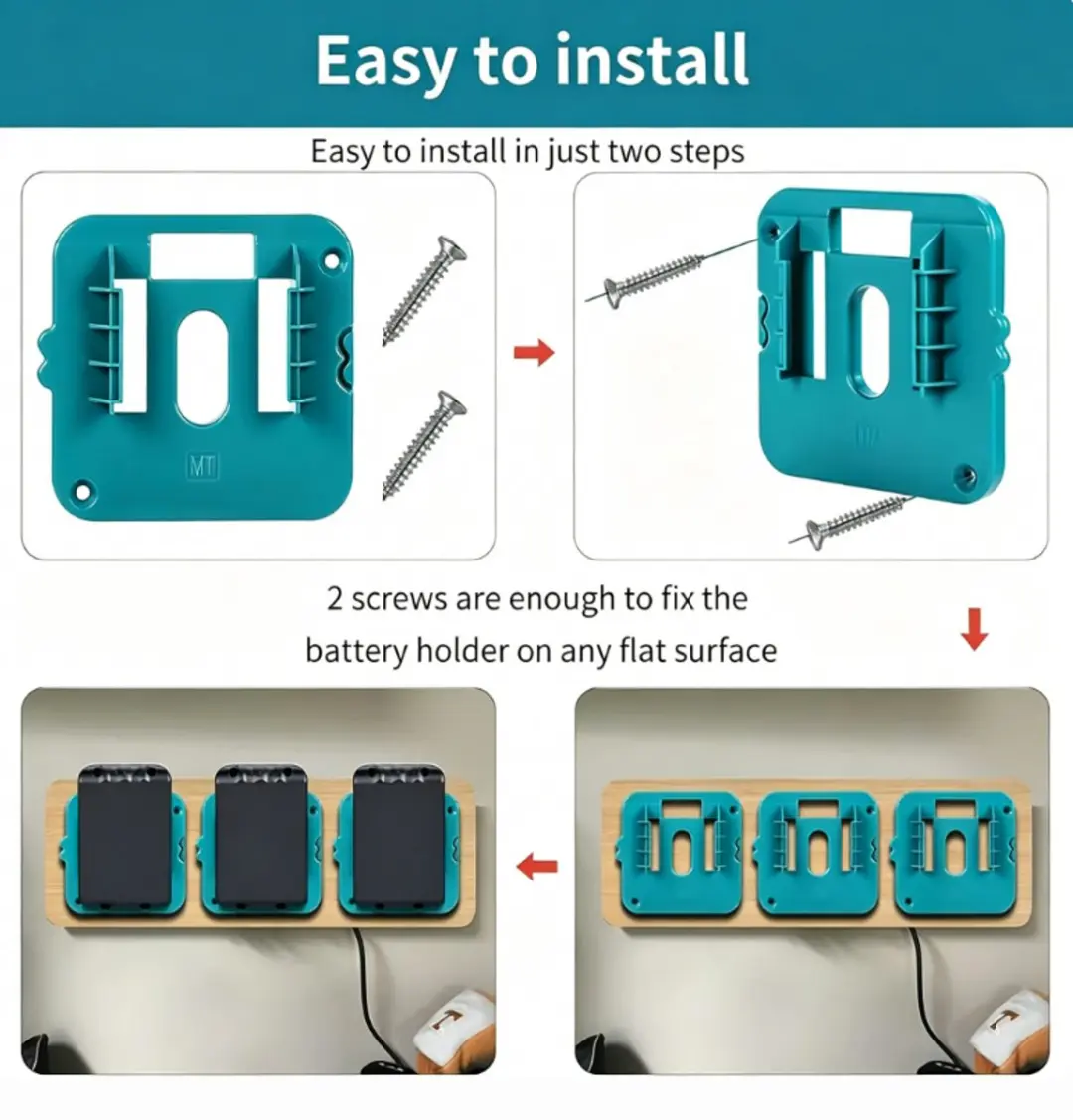 Easy to install

Easy to install in just two steps

MT

2 screws are enough to fix the battery holder on any flat surface