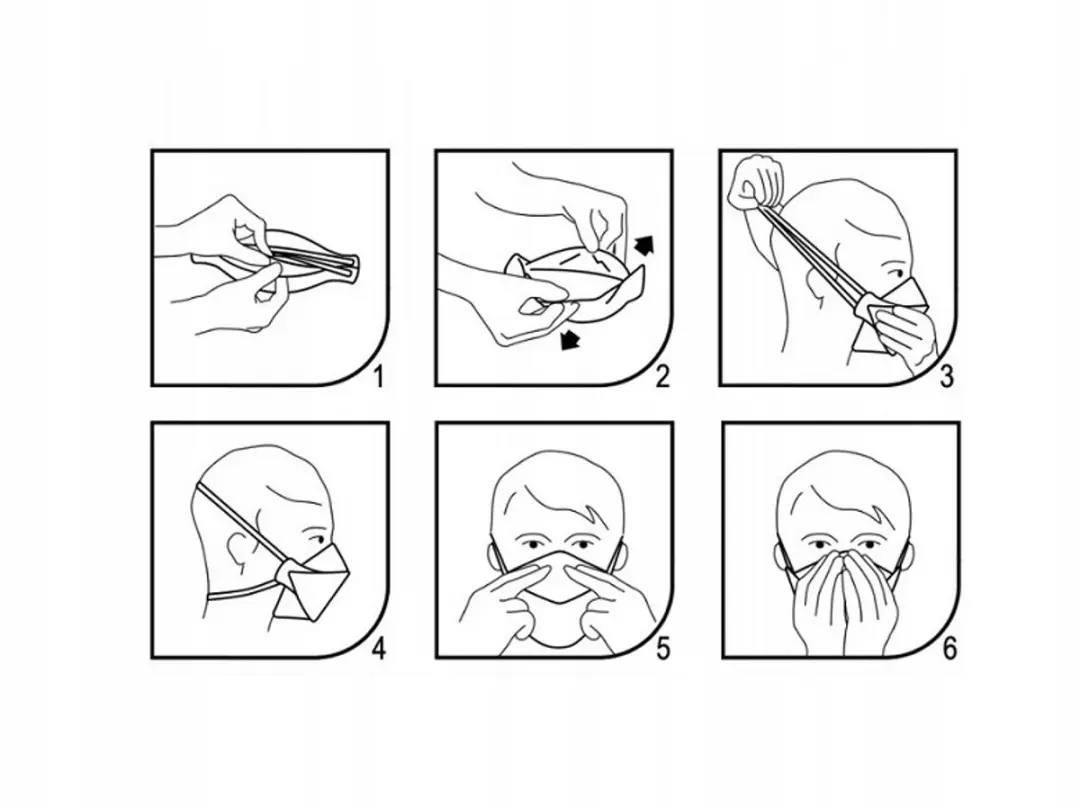 1

2

3

4

5

6