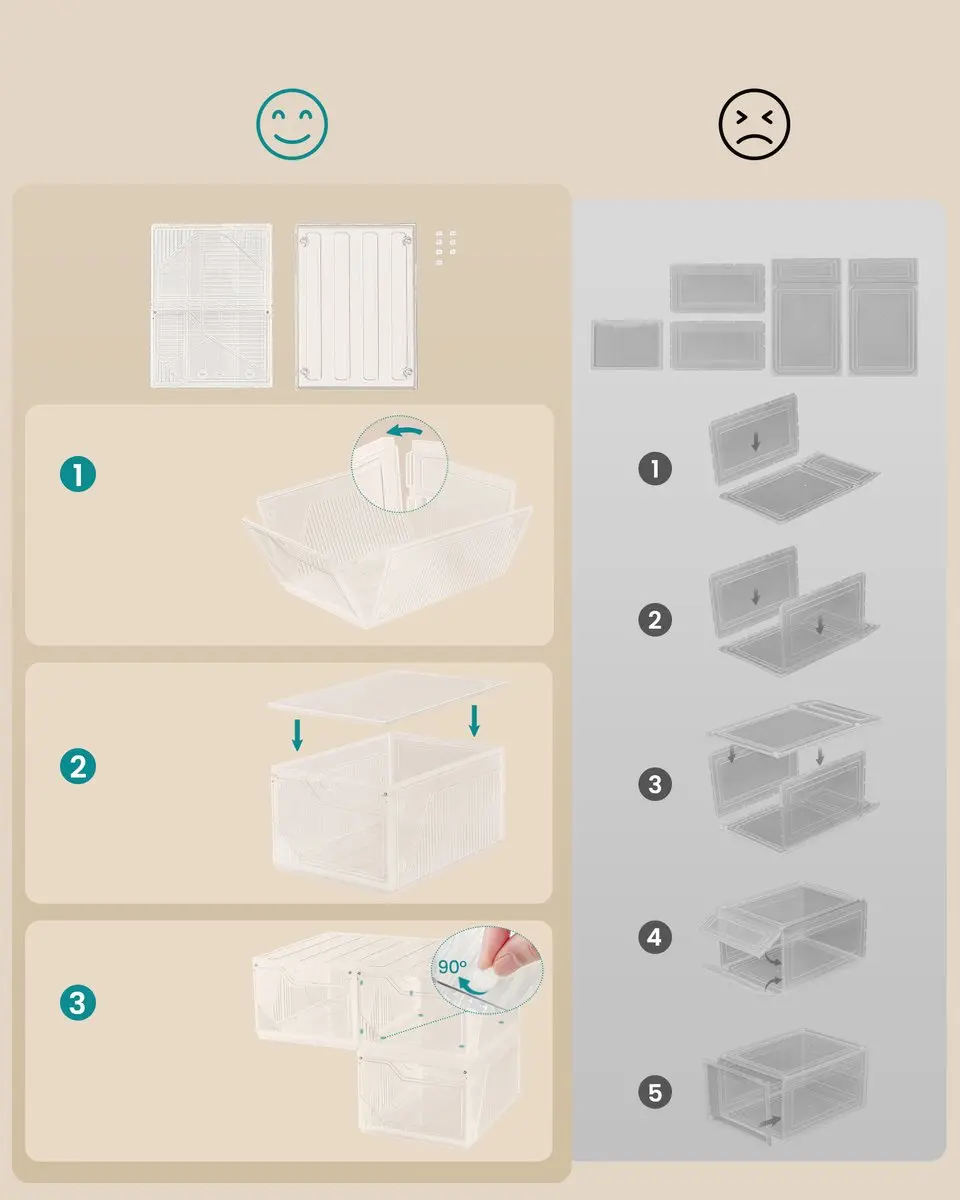 1

2

3

90°

1

2

3

4

5