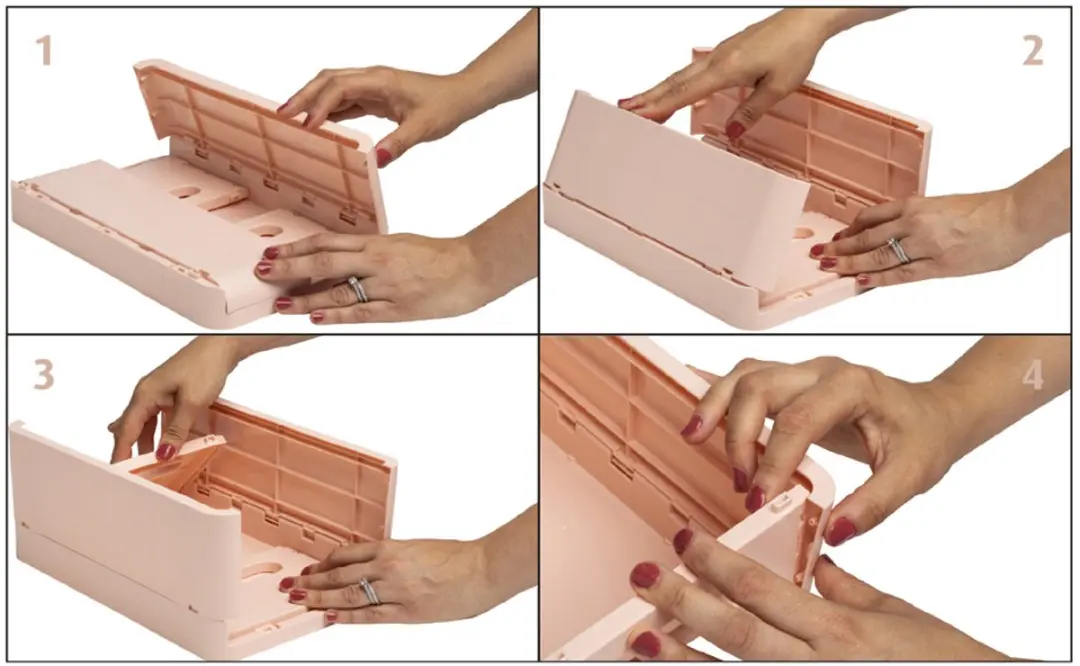 1

2

3

4