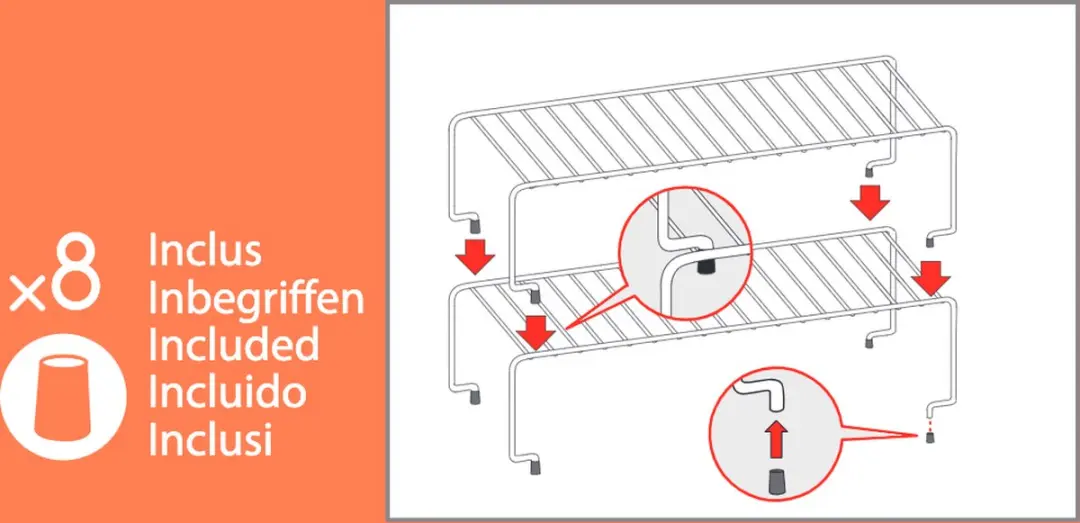 ×8

Inclus
Inbegriffen
Included
Incluido
Inclusi