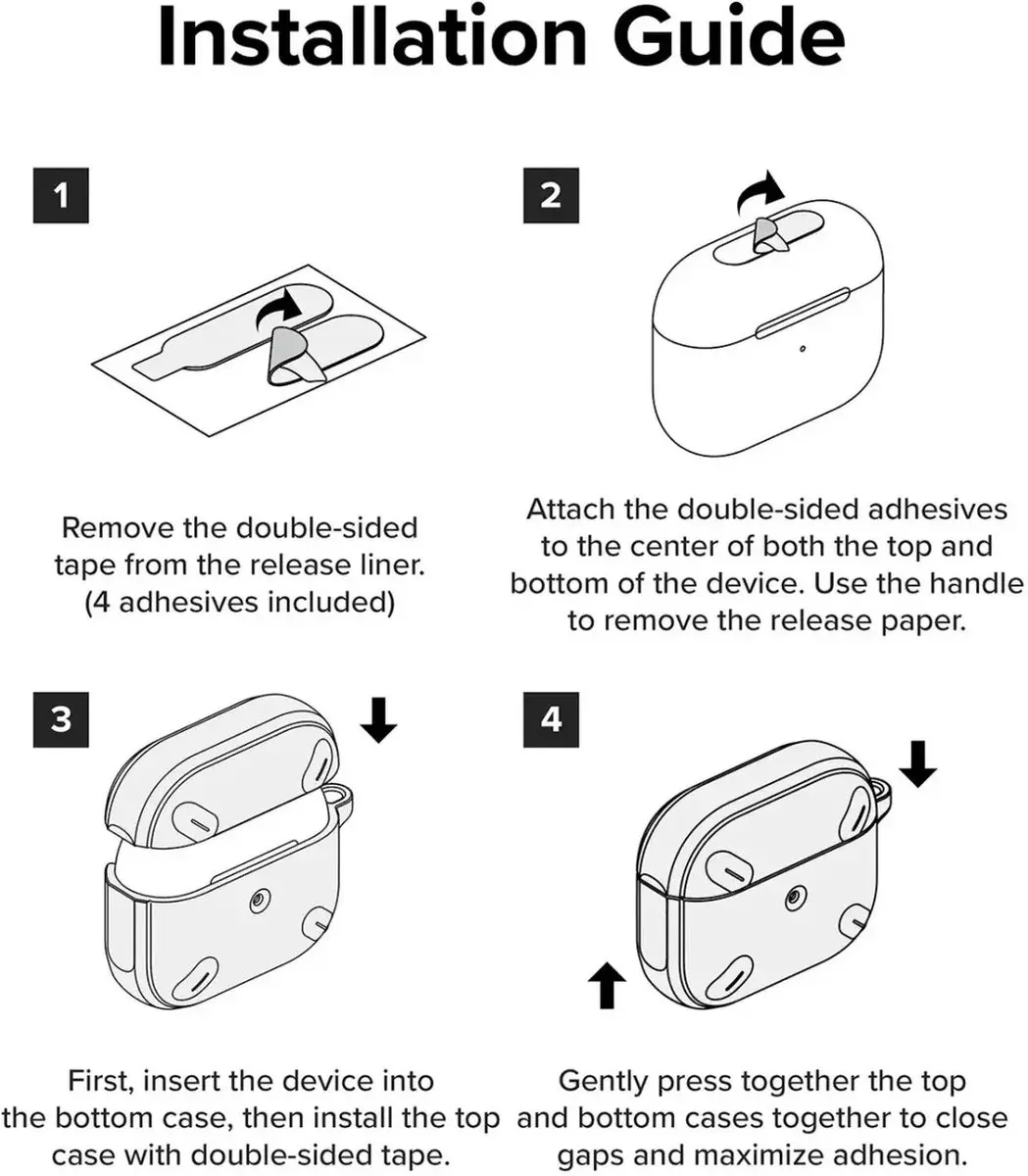 Installation Guide

1

Remove the double-sided tape from the release liner. (4 adhesives included)

2

Attach the double-sided adhesives to the center of both the top and bottom of the device. Use the handle to remove the release paper.

3

First, insert the device into the bottom case, then install the top case with double-sided tape.

4

Gently press together the top and bottom cases together to close gaps and maximize adhesion.