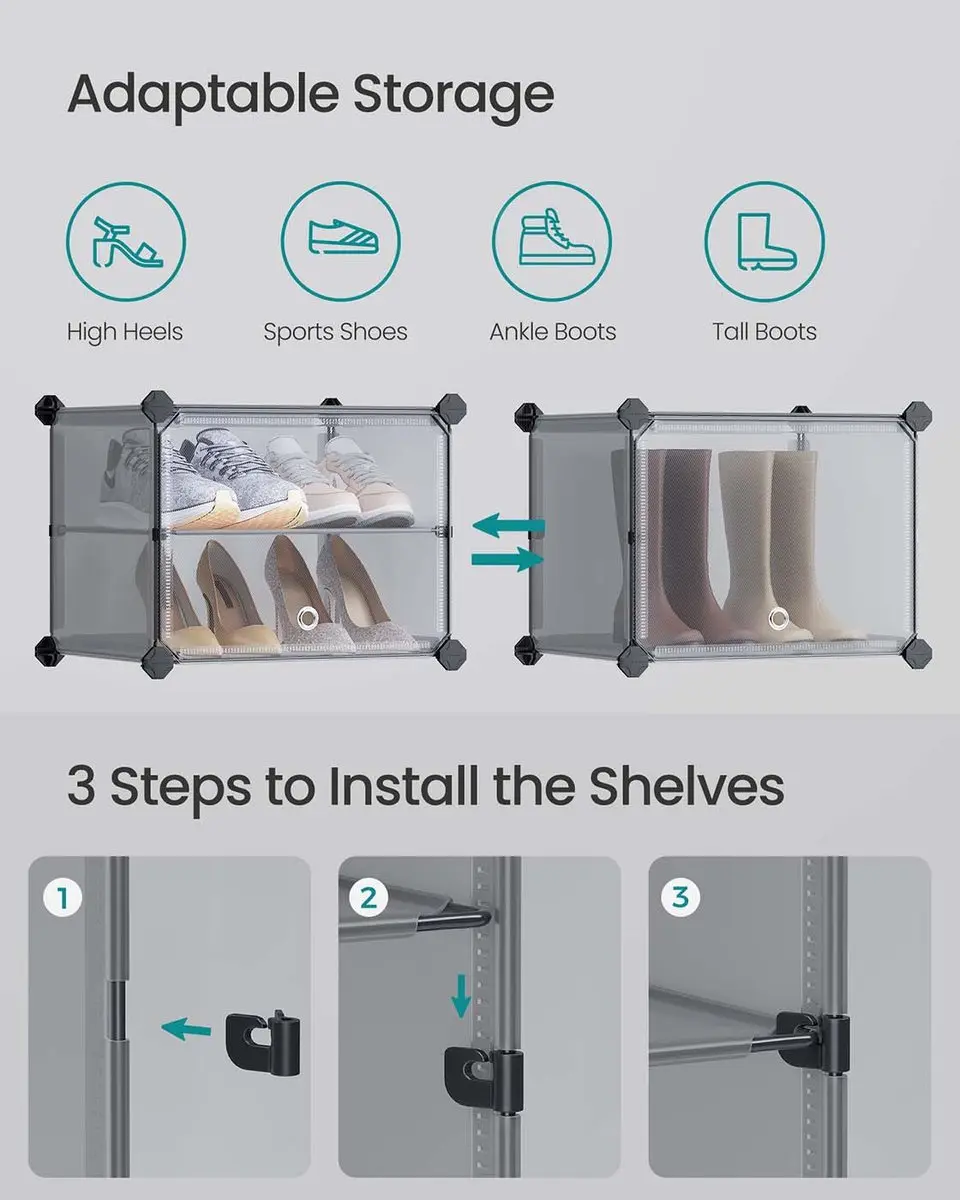 Adaptable Storage

High Heels

Sports Shoes

Ankle Boots

Tall Boots

3 Steps to Install the Shelves

1

2

3