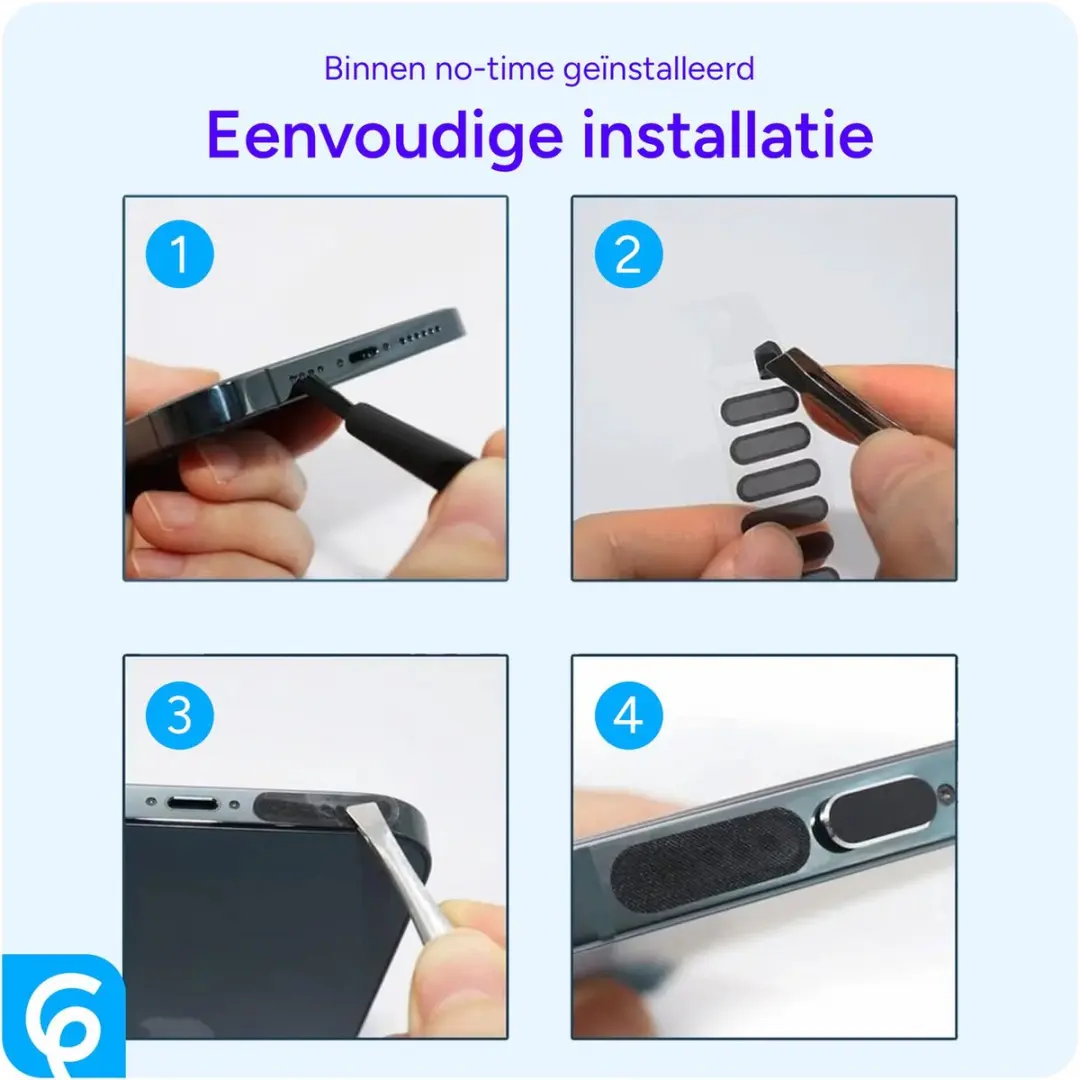 Binnen no-time geïnstalleerd

Eenvoudige installatie

1

2

3

4