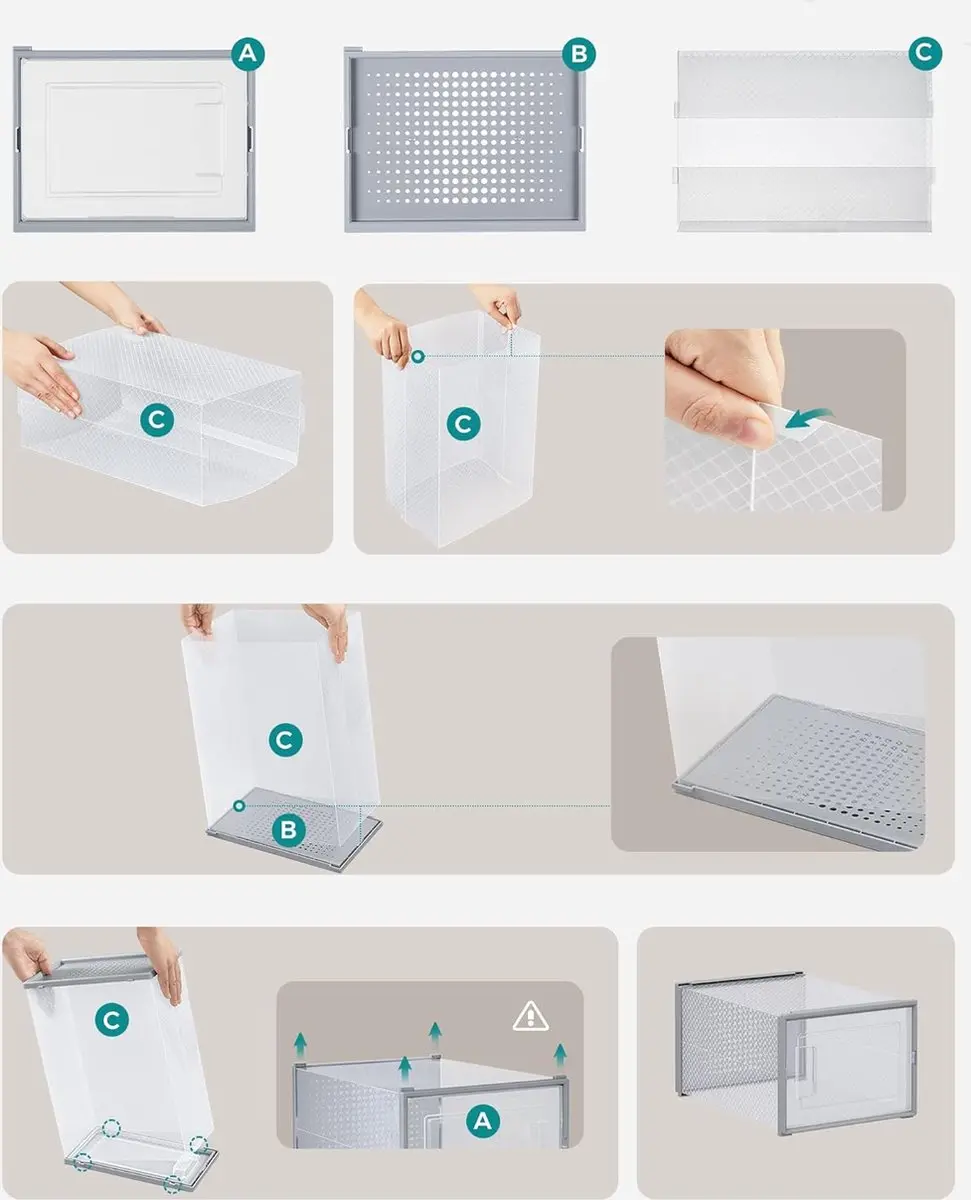 A
B
C
C
C
C
B
C
A