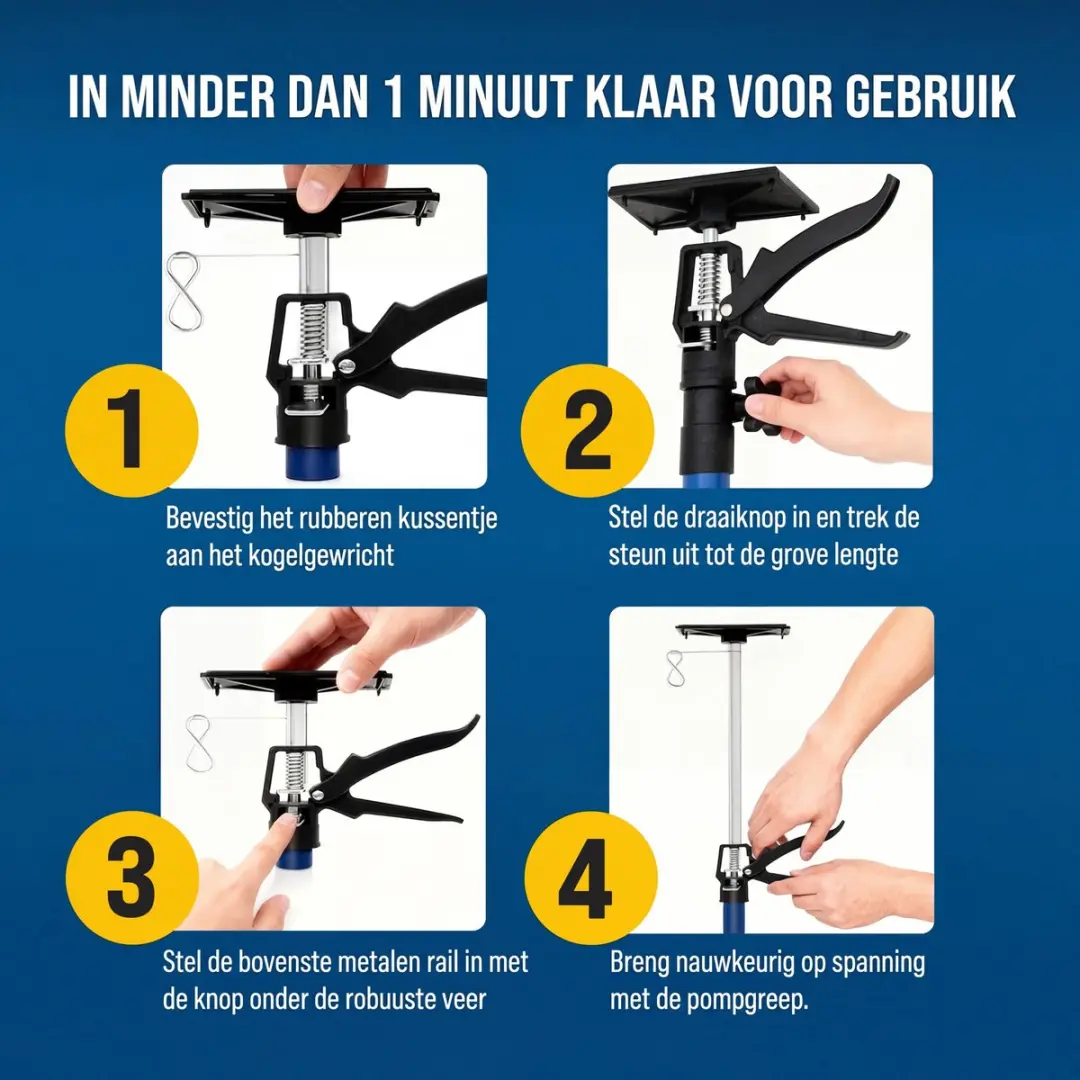 IN MINDER DAN 1 MINUUT KLAAR VOOR GEBRUIK

1

Bevestig het rubberen kussentje aan het kogelgewricht

2

Stel de draaiknop in en trek de steun uit tot de grove lengte

3

Stel de bovenste metalen rail in met de knop onder de robuuste veer

4

Breng nauwkeurig op spanning met de pompgreep.