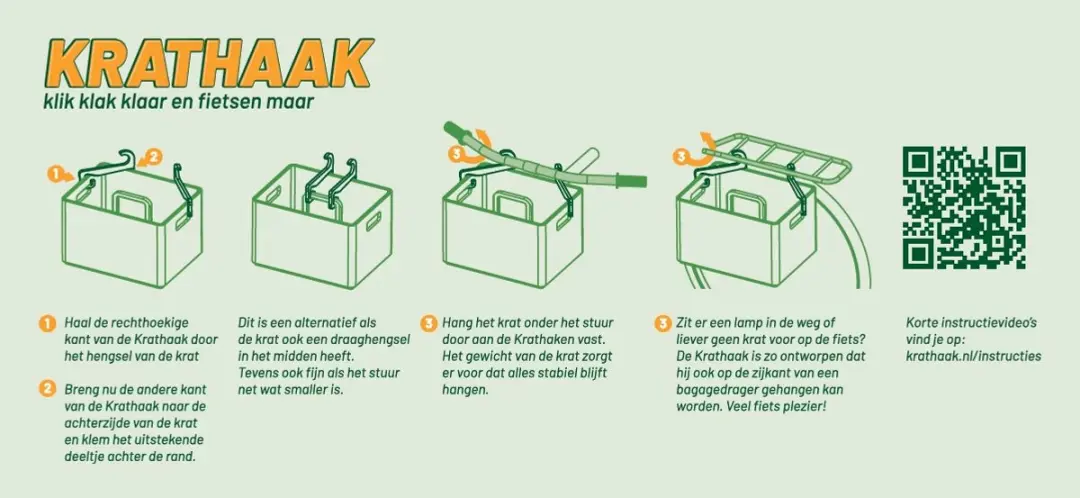 KRATHAAK
klik klak klaar en fietsen maar

1 2

3

3

1 Haal de rechthoekige kant van de Krathaak door het hengsel van de krat

2 Breng nu de andere kant van de Krathaak naar de achterzijde van de krat en klem het uitstekende deeltje achter de rand.

Dit is een alternatief als de krat ook een draaghengsel in het midden heeft. Tevens ook fijn als het stuur net wat smaller is.

3 Hang het krat onder het stuur door aan de Krathaken vast. Het gewicht van de krat zorgt er voor dat alles stabiel blijft hangen.

3 Zit er een lamp in de weg of liever geen krat voor op de fiets? De Krathaak is zo ontworpen dat hij ook op de zijkant van een bagagedrager gehangen kan worden. Veel fiets plezier!

Korte instructievideo's vind je op: krathaak.nl/instructies