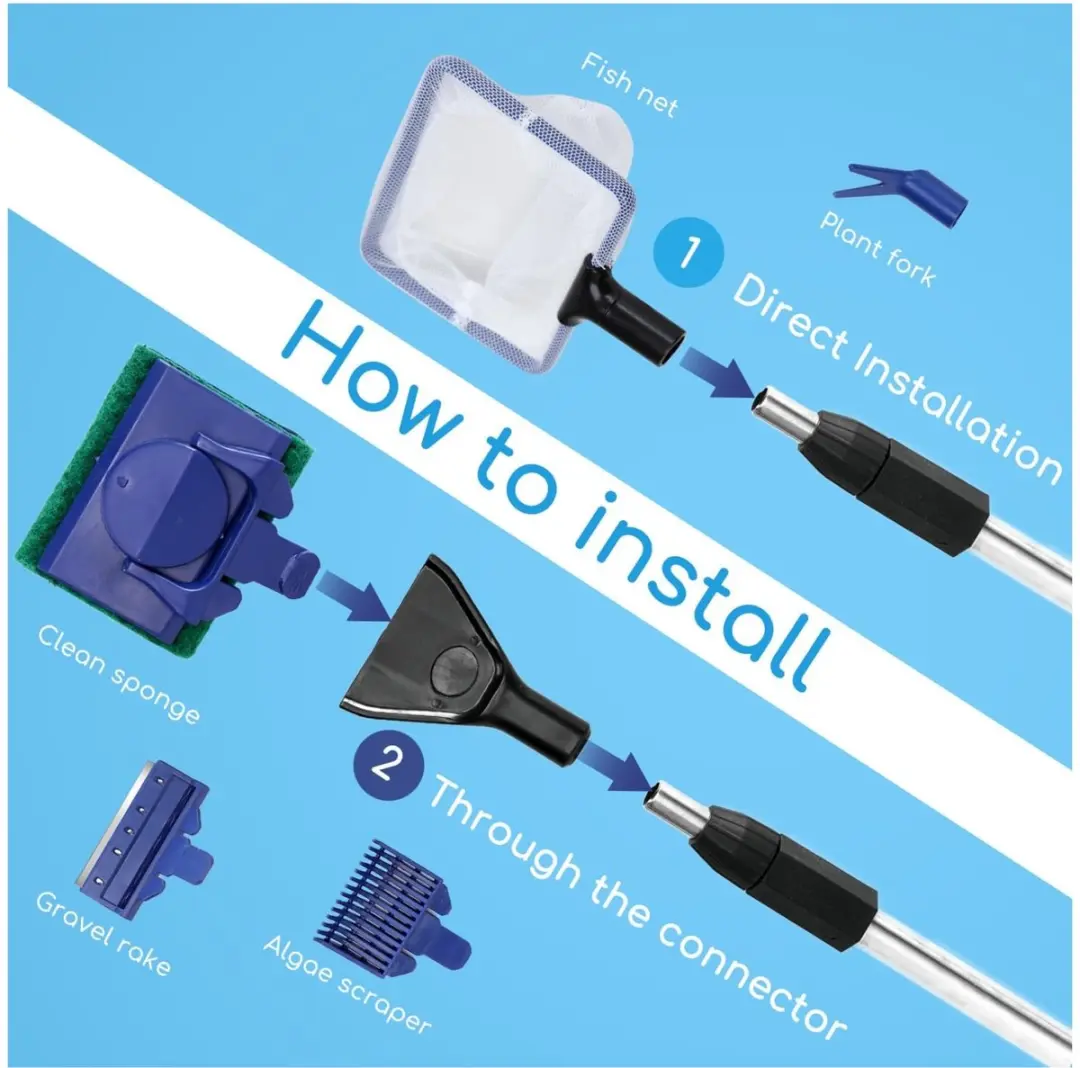 Fish net

Plant fork

1 Direct Installation

How to install

Clean sponge

2 Through the connector

Gravel rake

Algae scraper