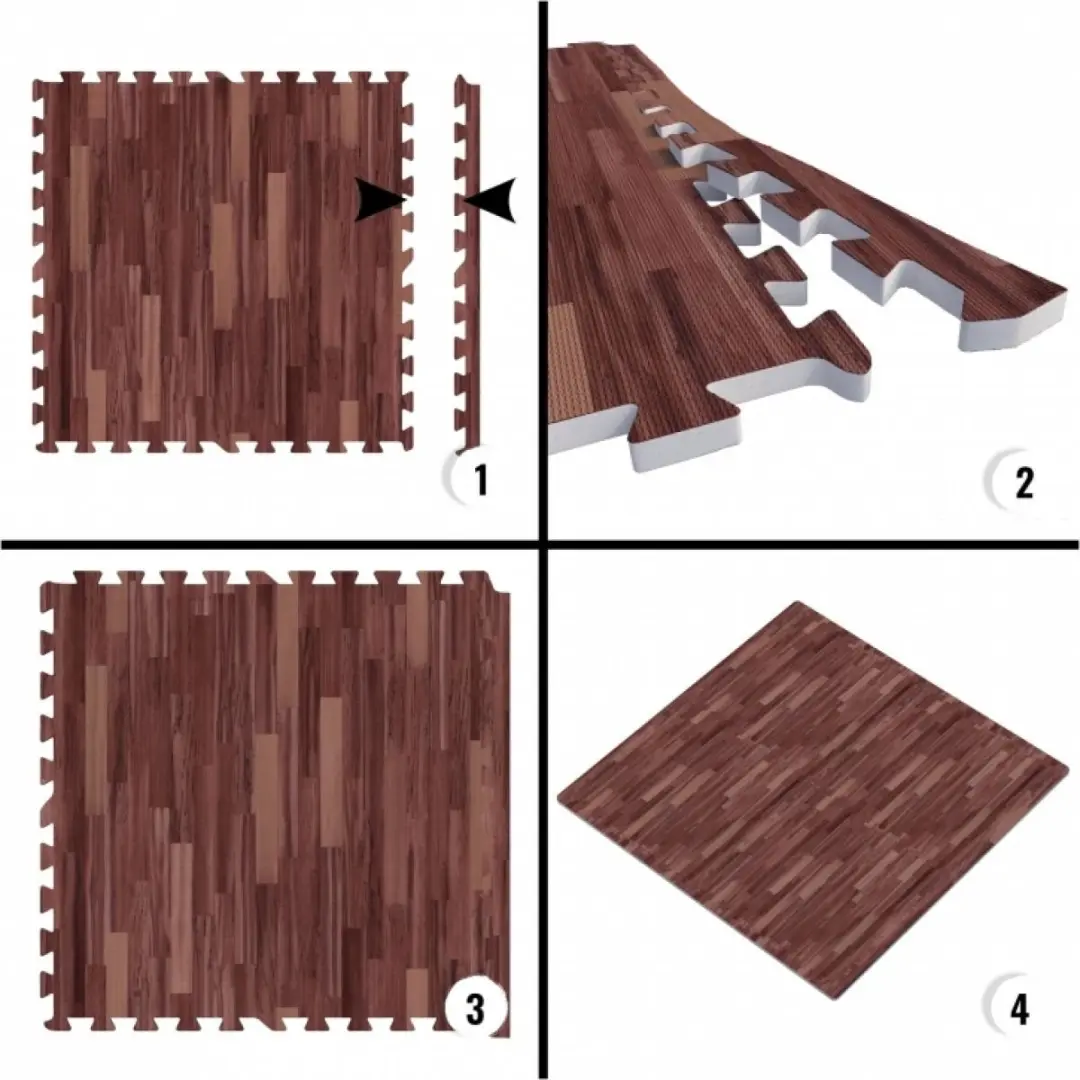 1

2

3

4