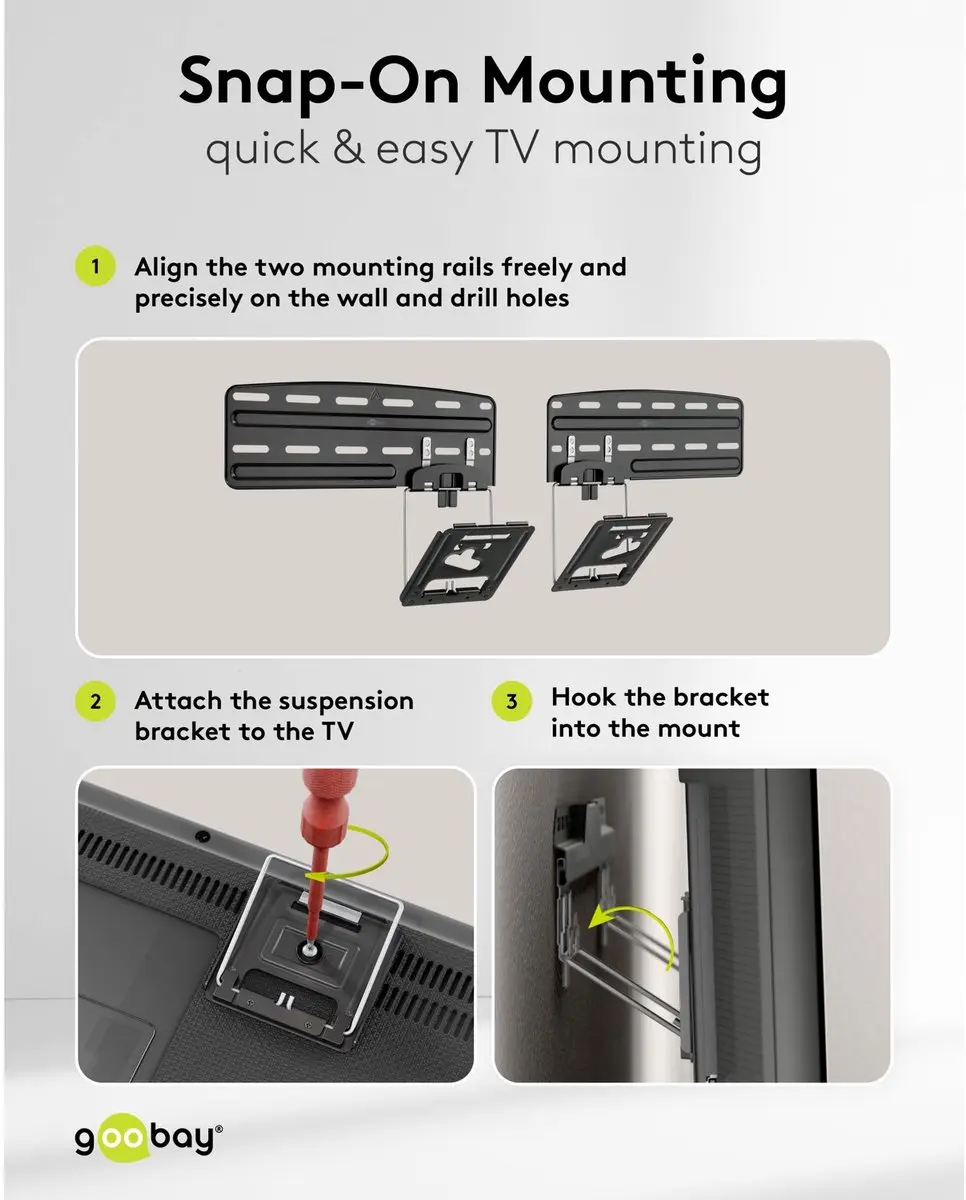 Snap-On Mounting
quick & easy TV mounting

1 Align the two mounting rails freely and precisely on the wall and drill holes

2 Attach the suspension bracket to the TV

3 Hook the bracket into the mount

goobay®