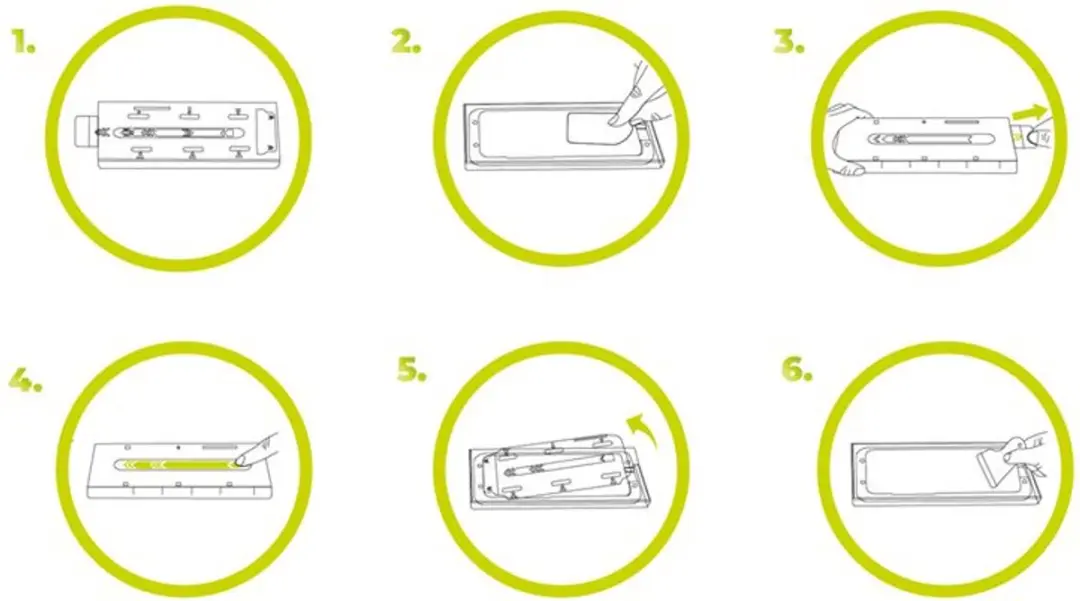 1.

2.

3.

4.

5.

6.