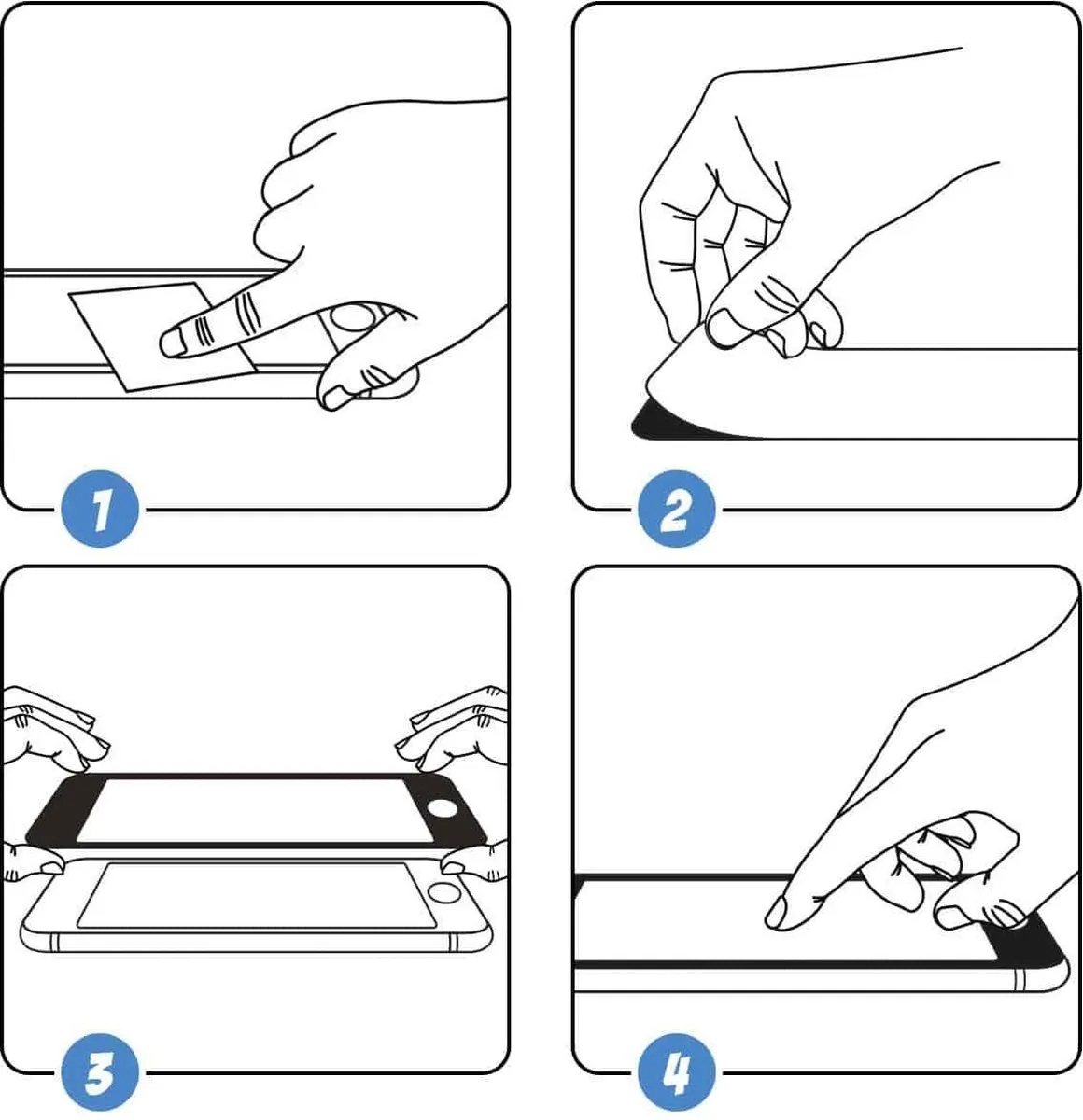 1

2

3

4