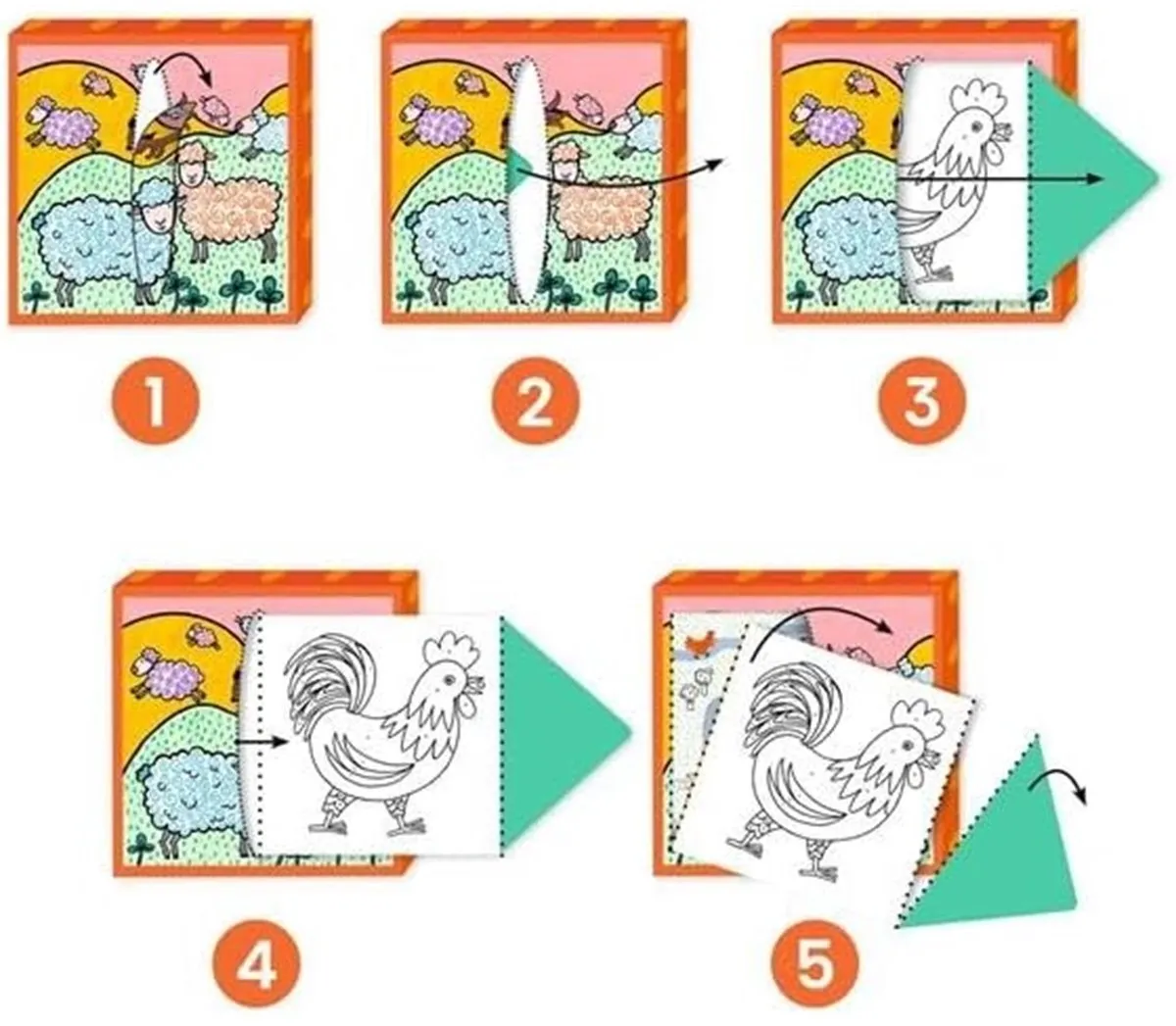 1

2

3

4

5