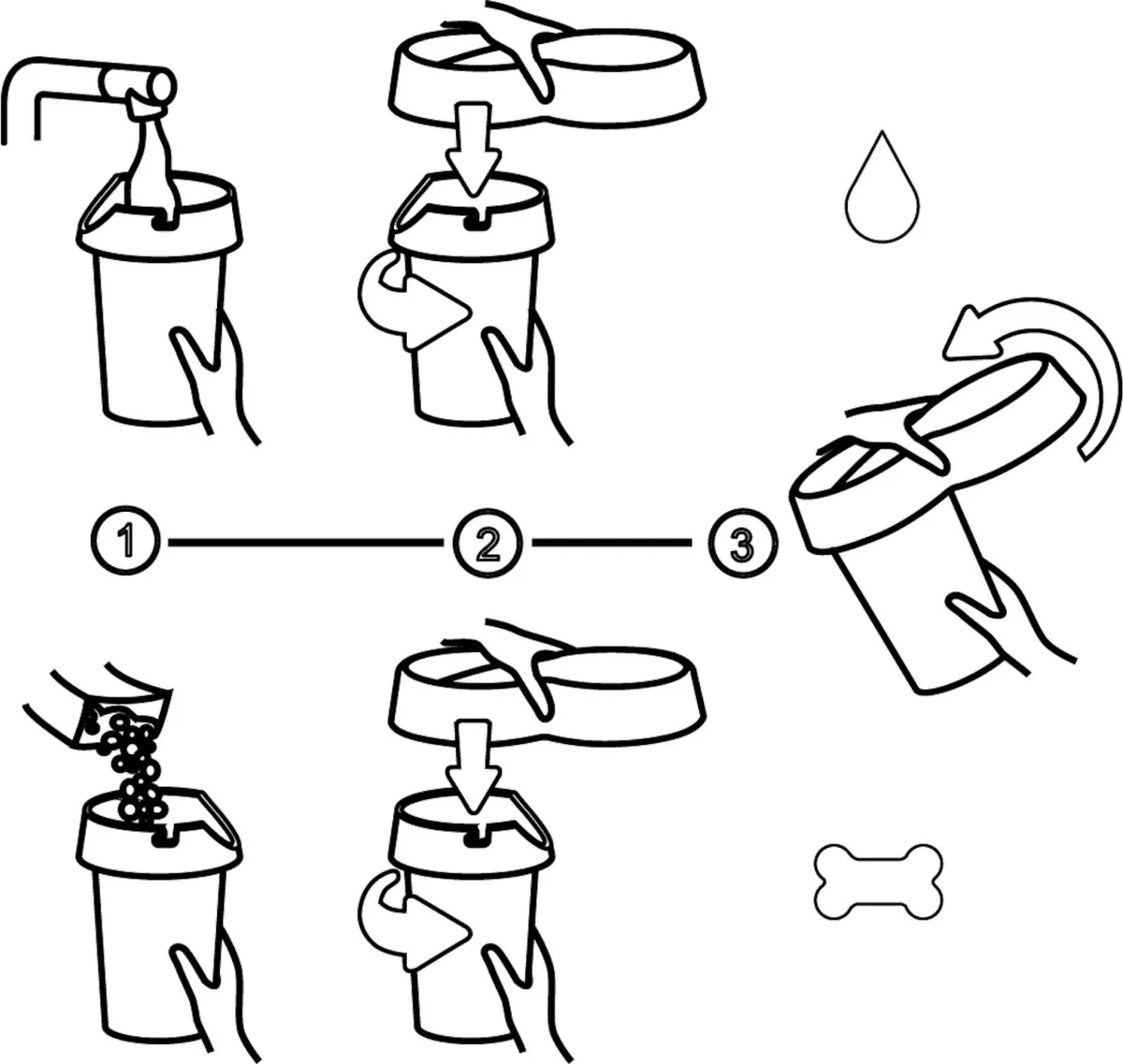 1
2
3