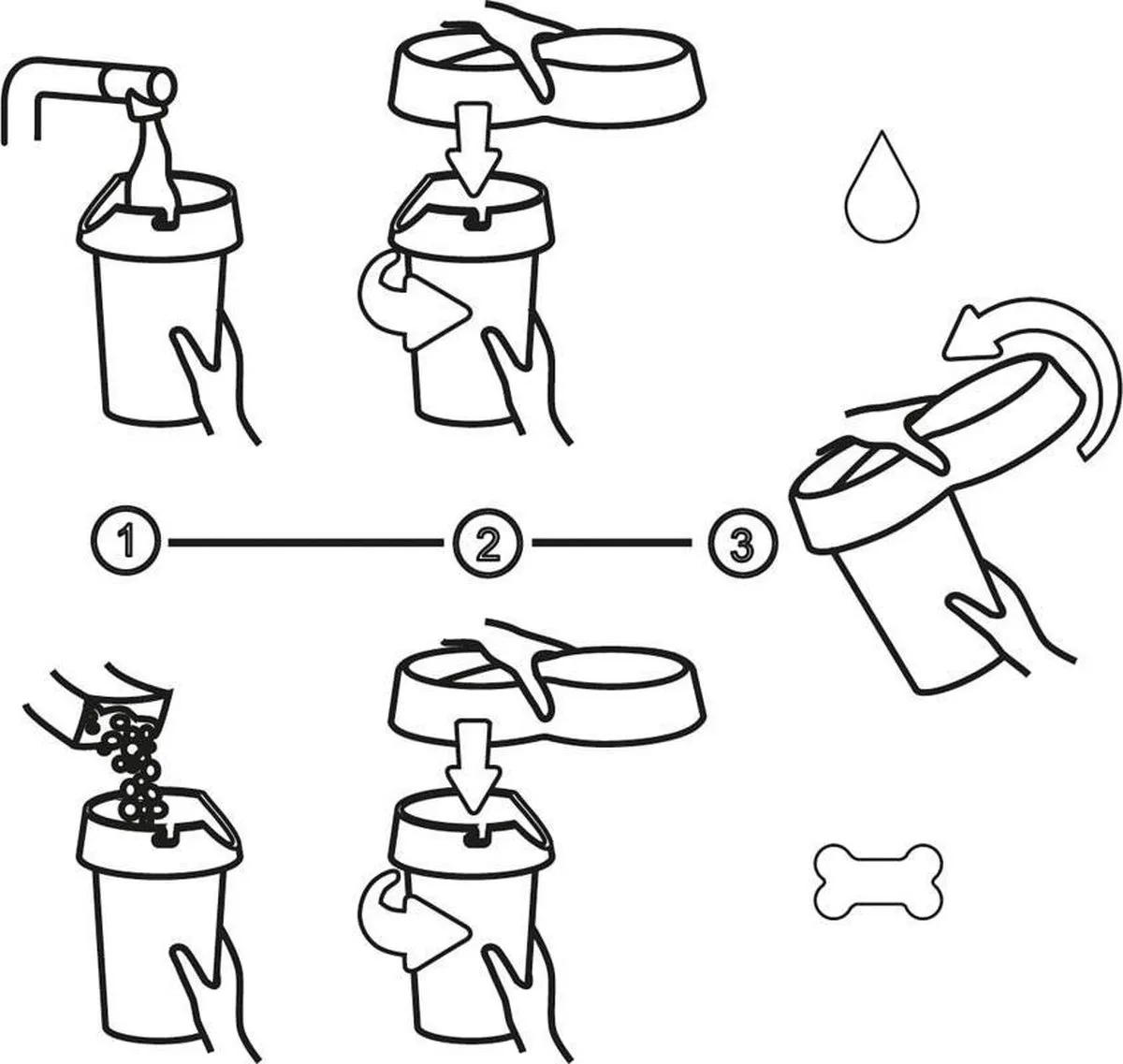 1
2
3