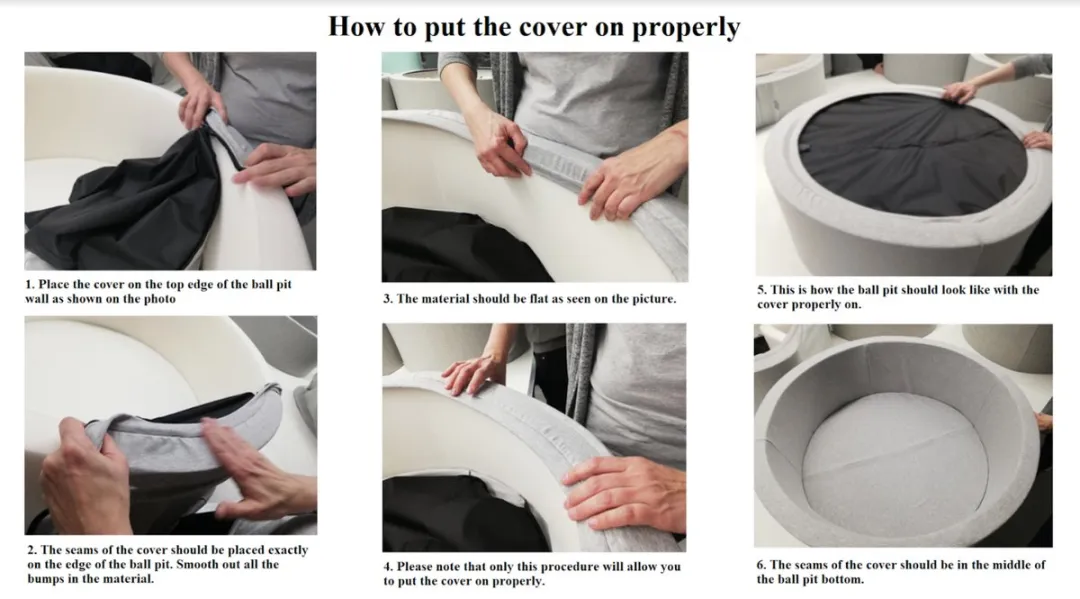 How to put the cover on properly

1. Place the cover on the top edge of the ball pit wall as shown on the photo

2. The seams of the cover should be placed exactly on the edge of the ball pit. Smooth out all the bumps in the material.

3. The material should be flat as seen on the picture.

4. Please note that only this procedure will allow you to put the cover on properly.

5. This is how the ball pit should look like with the cover properly on.

6. The seams of the cover should be in the middle of the ball pit bottom.