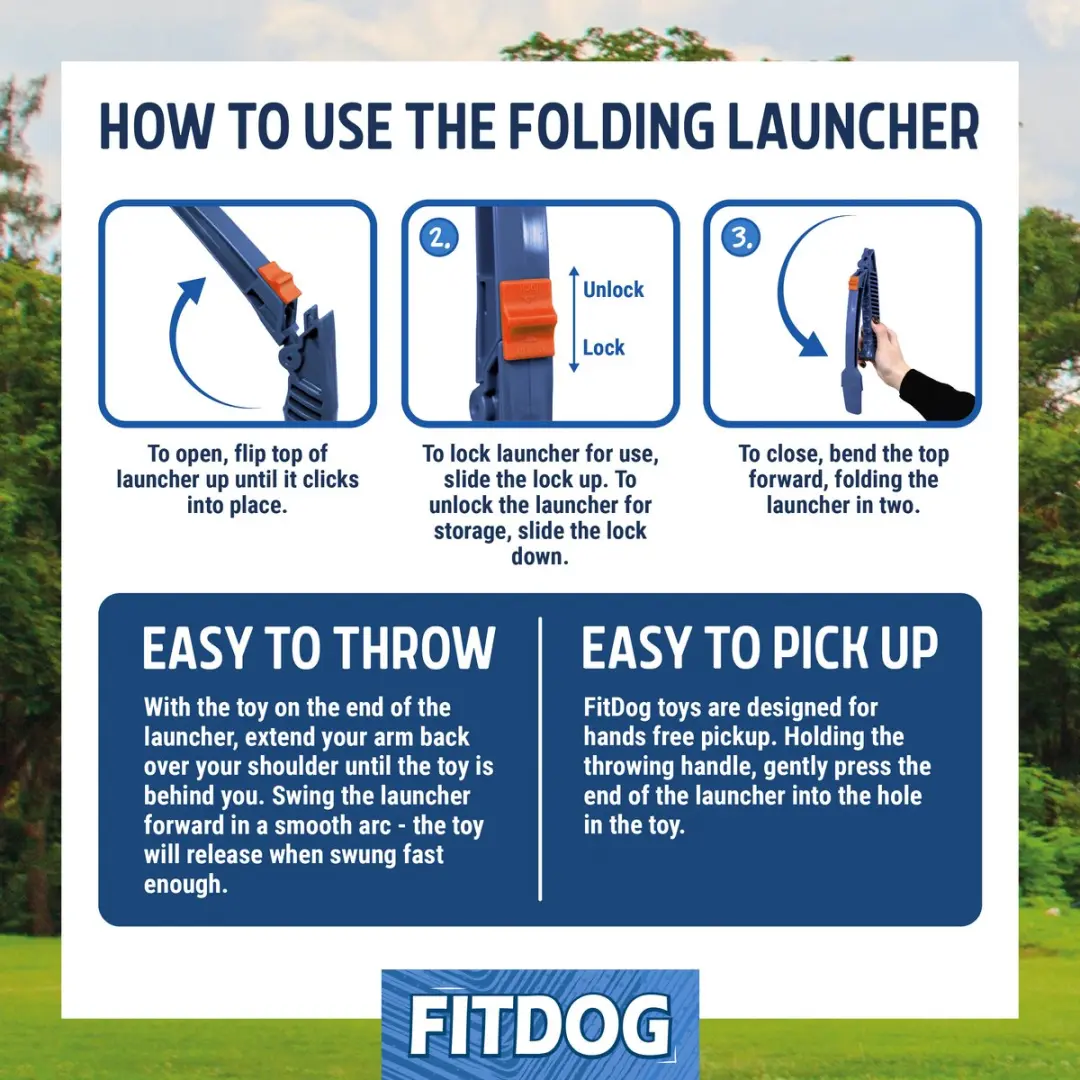 HOW TO USE THE FOLDING LAUNCHER

To open, flip top of launcher up until it clicks into place.

2.

Unlock

Lock

To lock launcher for use, slide the lock up. To unlock the launcher for storage, slide the lock down.

3.

To close, bend the top forward, folding the launcher in two.

EASY TO THROW

With the toy on the end of the launcher, extend your arm back over your shoulder until the toy is behind you. Swing the launcher forward in a smooth arc - the toy will release when swung fast enough.

EASY TO PICK UP

FitDog toys are designed for hands free pickup. Holding the throwing handle, gently press the end of the launcher into the hole in the toy.

FITDOG