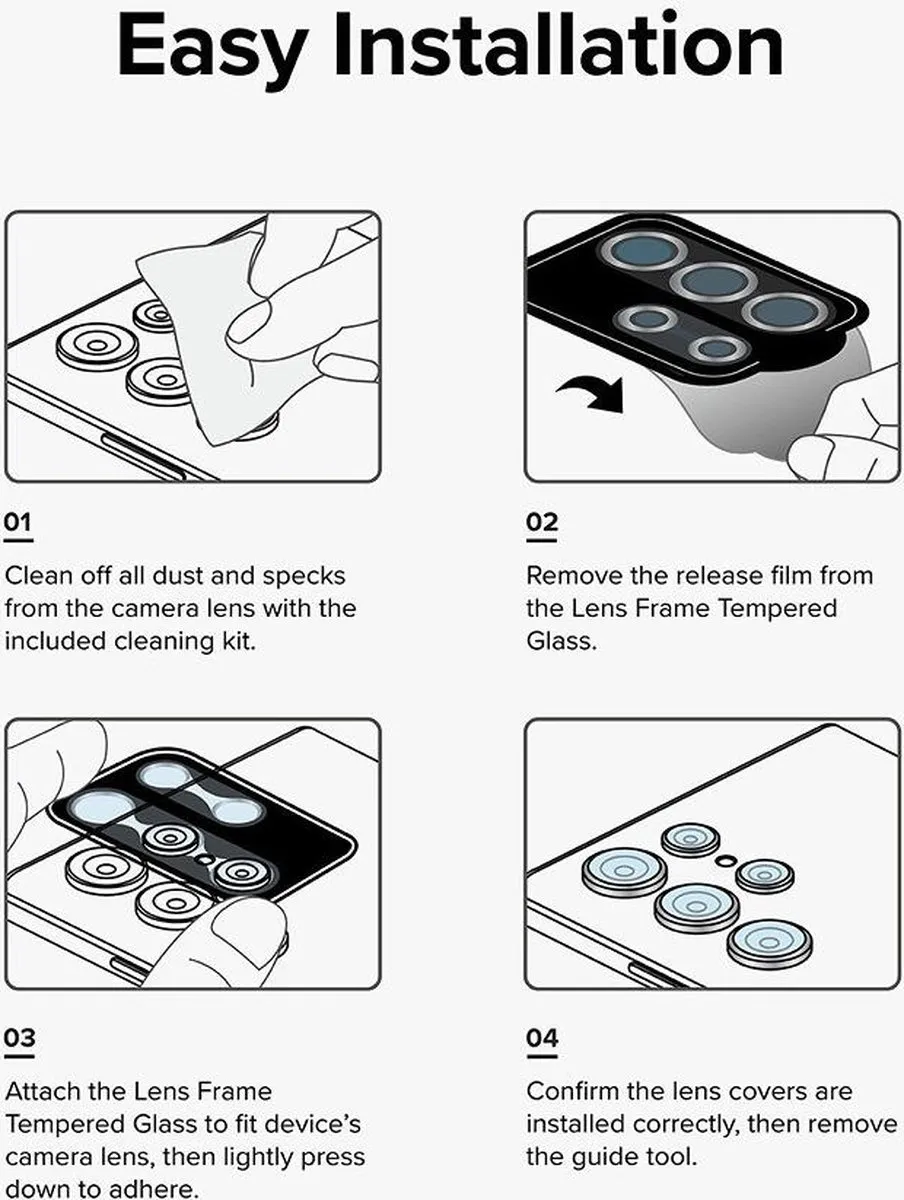 Easy Installation

01

Clean off all dust and specks from the camera lens with the included cleaning kit.

02

Remove the release film from the Lens Frame Tempered Glass.

03

Attach the Lens Frame Tempered Glass to fit device's camera lens, then lightly press down to adhere.

04

Confirm the lens covers are installed correctly, then remove the guide tool.