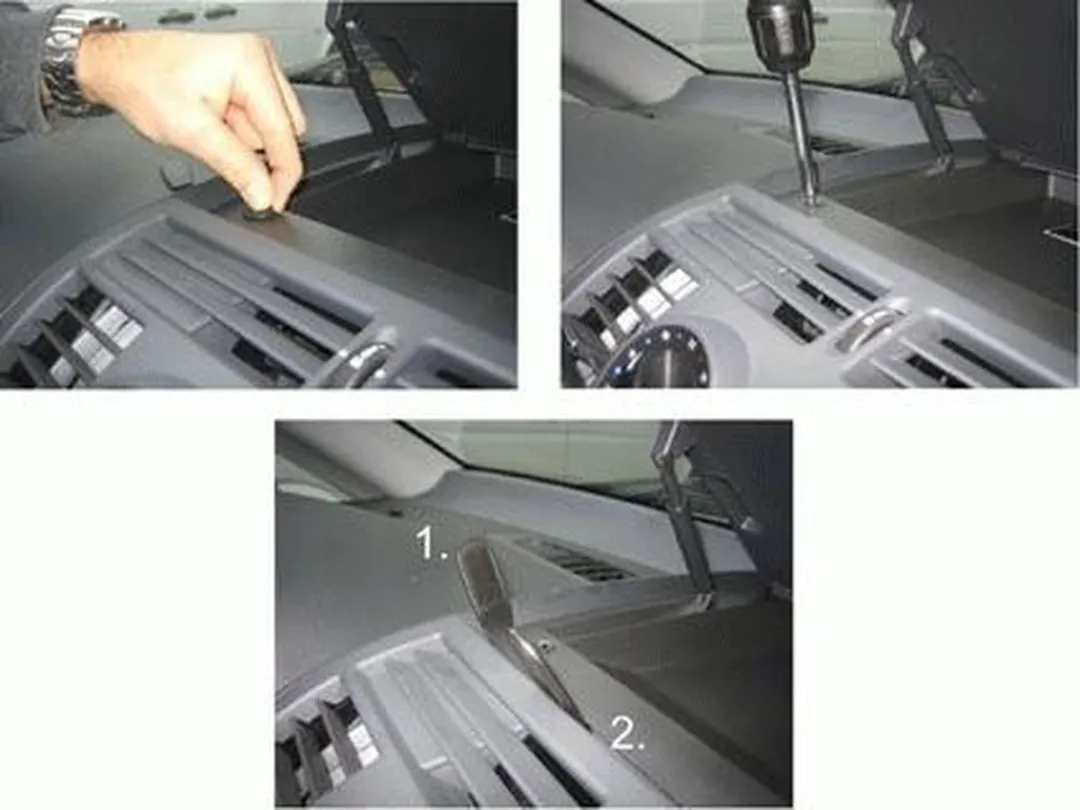 1.
2.