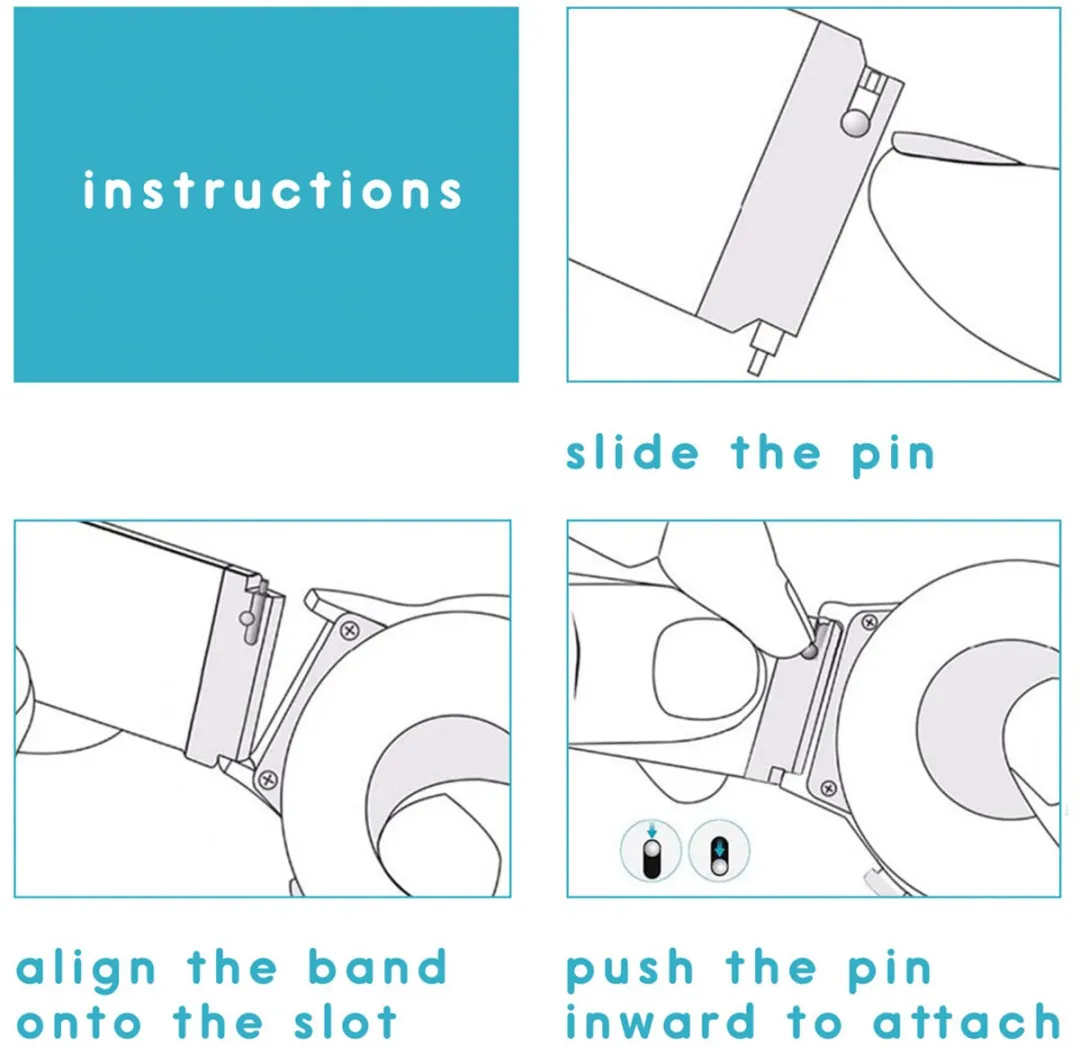 instructions

slide the pin

align the band onto the slot

push the pin inward to attach